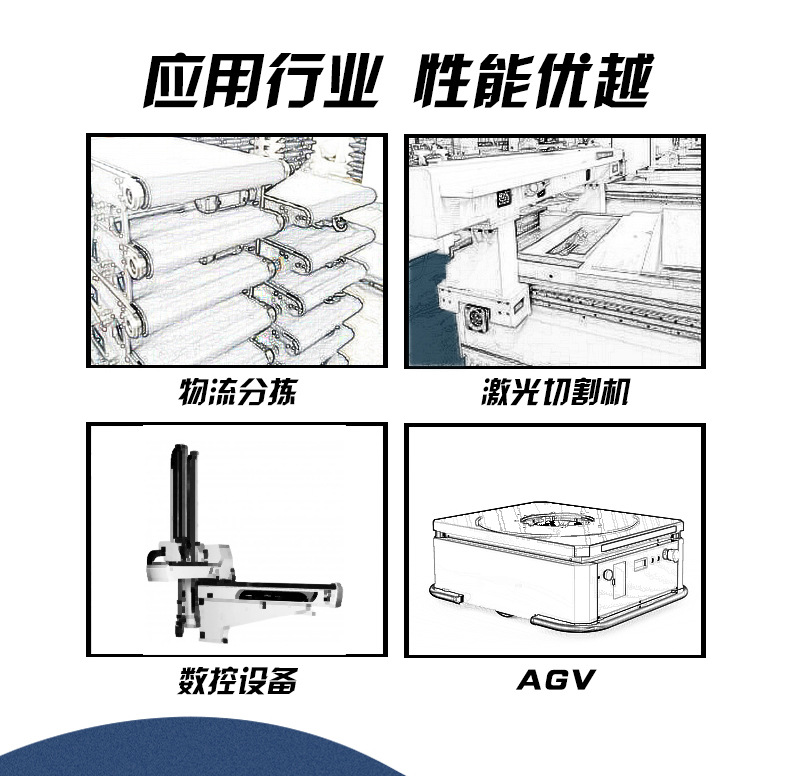 应用行业 性能优越

物流分拣

激光切割机

数控设备

AGV