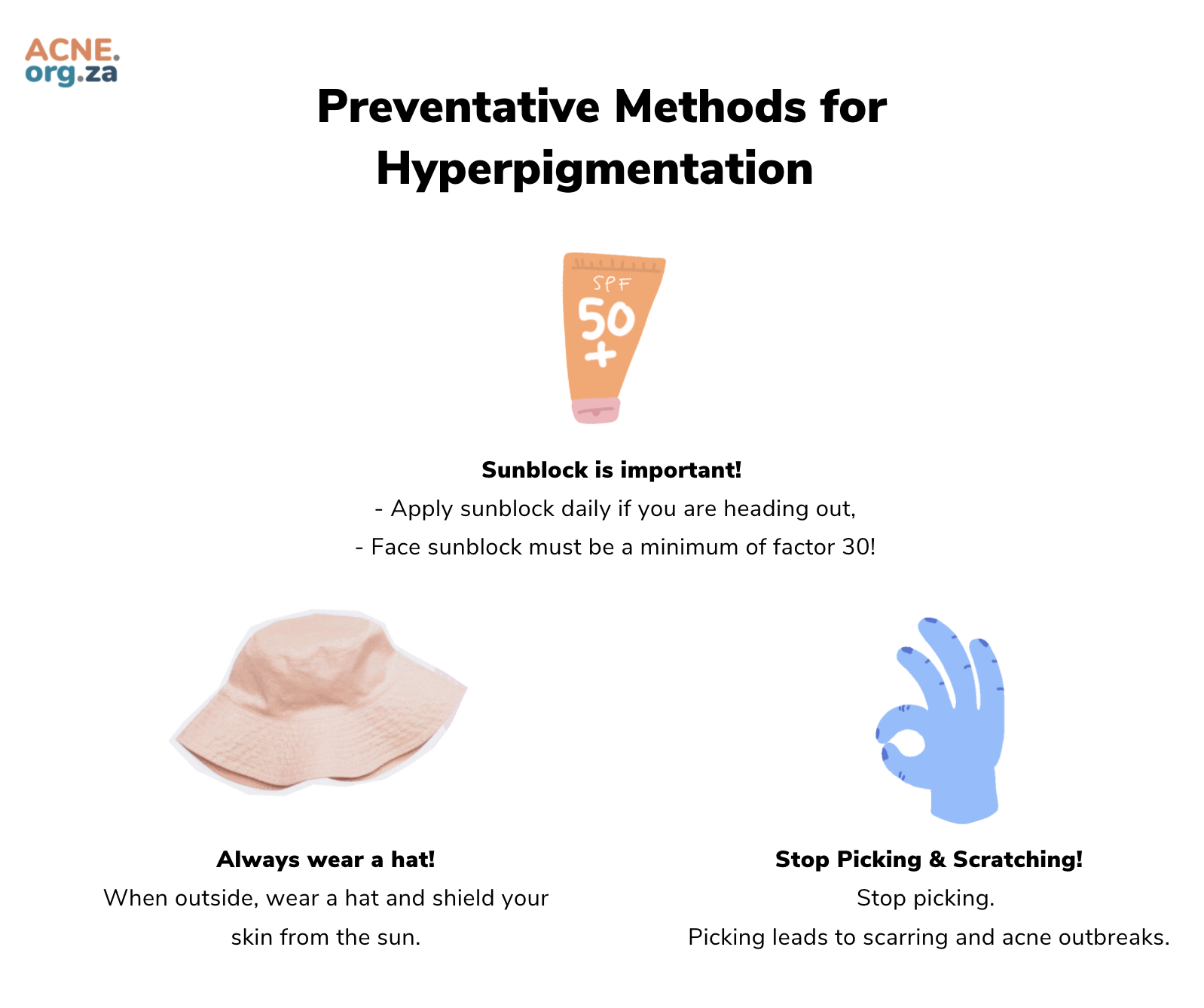 ACNE.
org.za

Preventative Methods for Hyperpigmentation

SPF
50
+

Sunblock is important!
- Apply sunblock daily if you are heading out,
- Face sunblock must be a minimum of factor 30!

Always wear a hat!
When outside, wear a hat and shield your skin from the sun.

Stop Picking & Scratching!
Stop picking.
Picking leads to scarring and acne outbreaks.