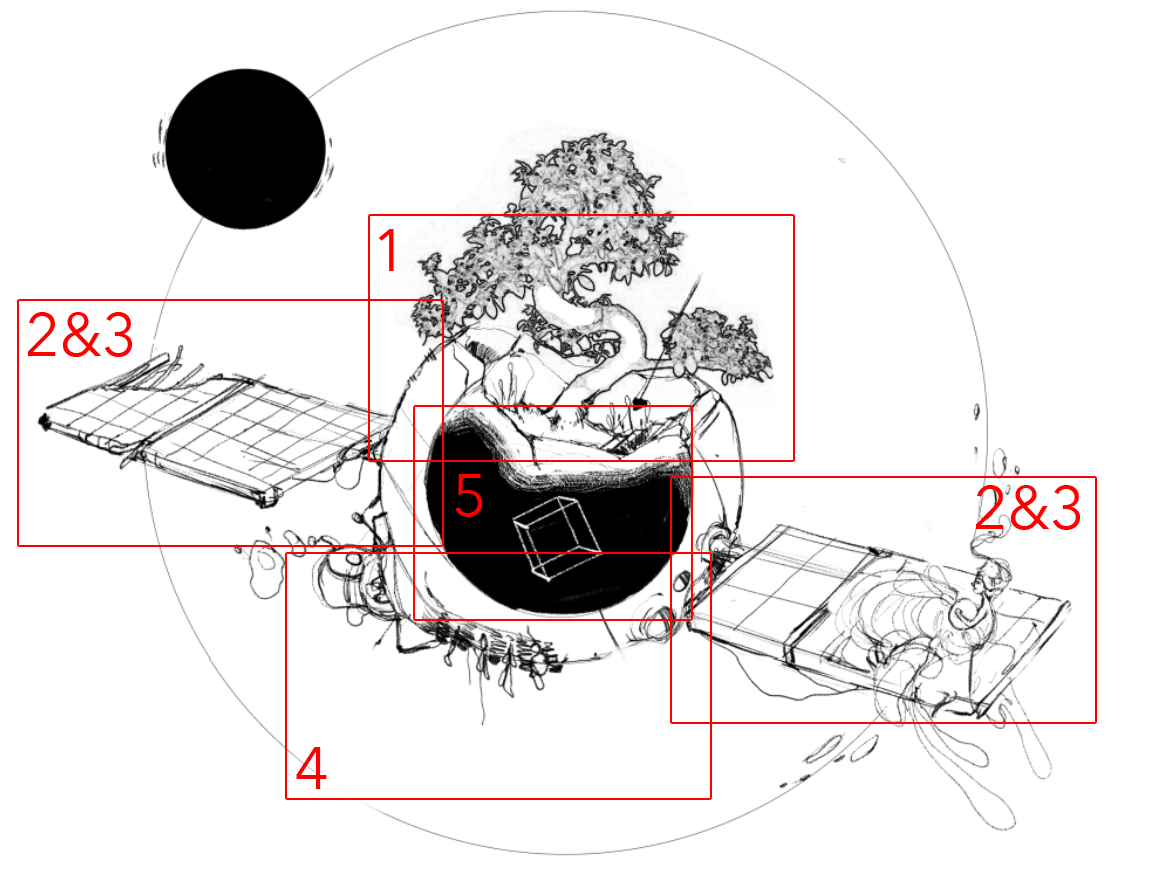 1

2&3

5

2&3

4