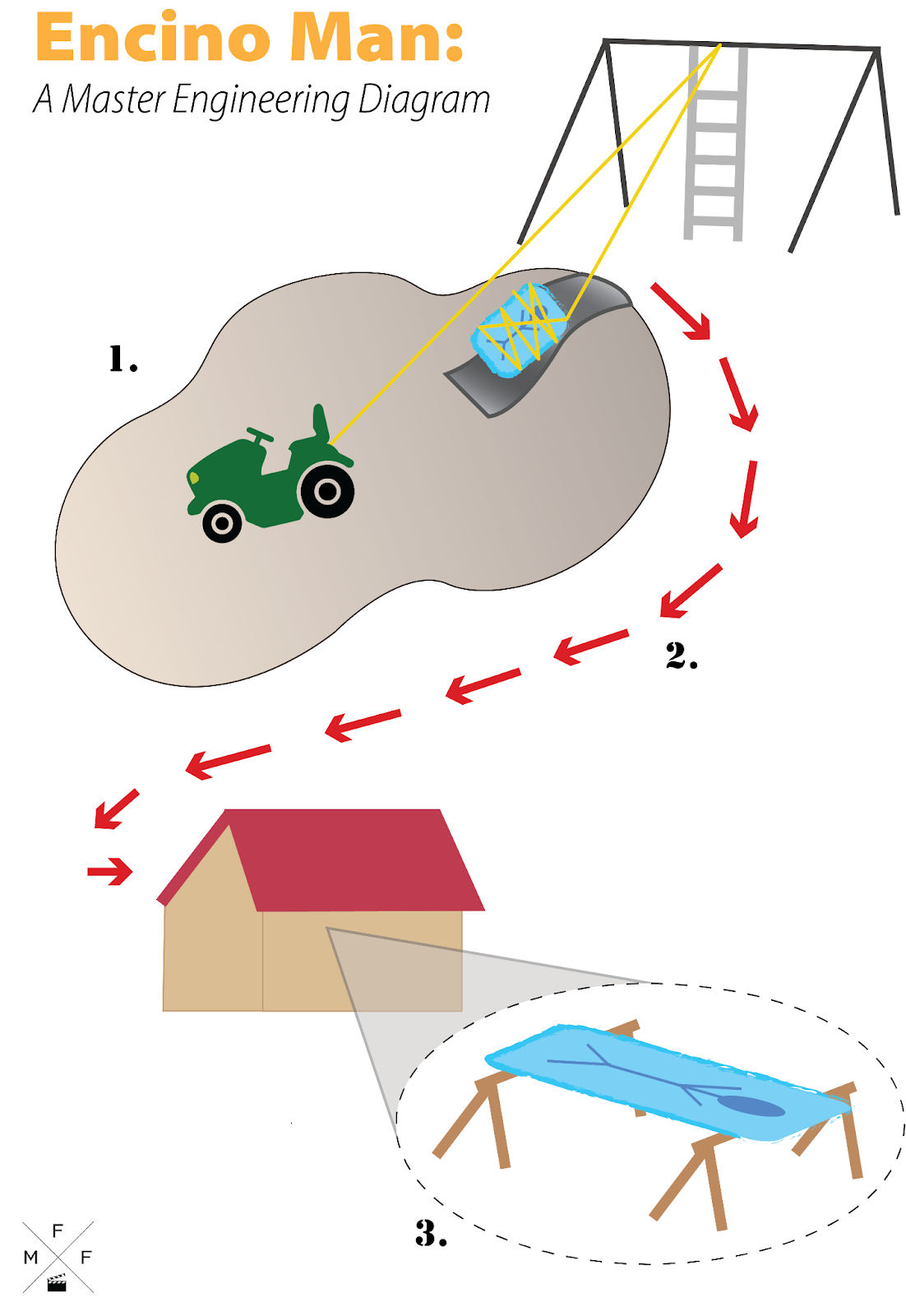 Encino Man:
A Master Engineering Diagram

1.

2.

3.

F
M F