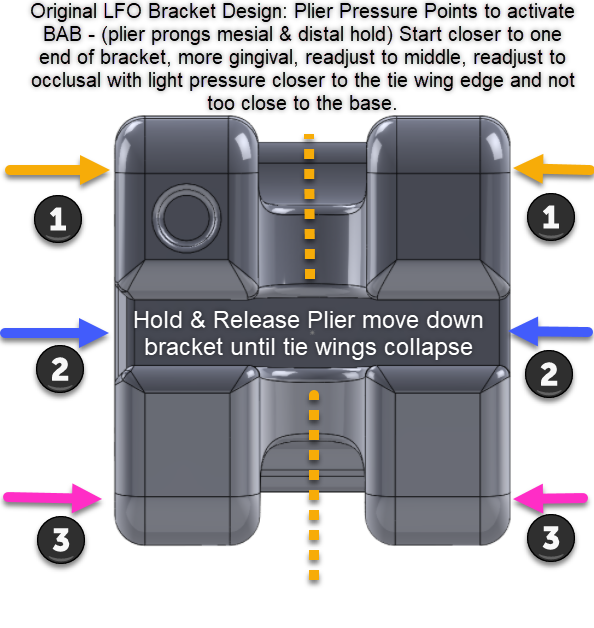 Original LFO Bracket Design: Plier Pressure Points to activate BAB - (plier prongs mesial & distal hold) Start closer to one end of bracket, more gingival, readjust to middle, readjust to occlusal with light pressure closer to the tie wing edge and not too close to the base.

1

1

Hold & Release Plier move down bracket until tie wings collapse

2

2

3

3