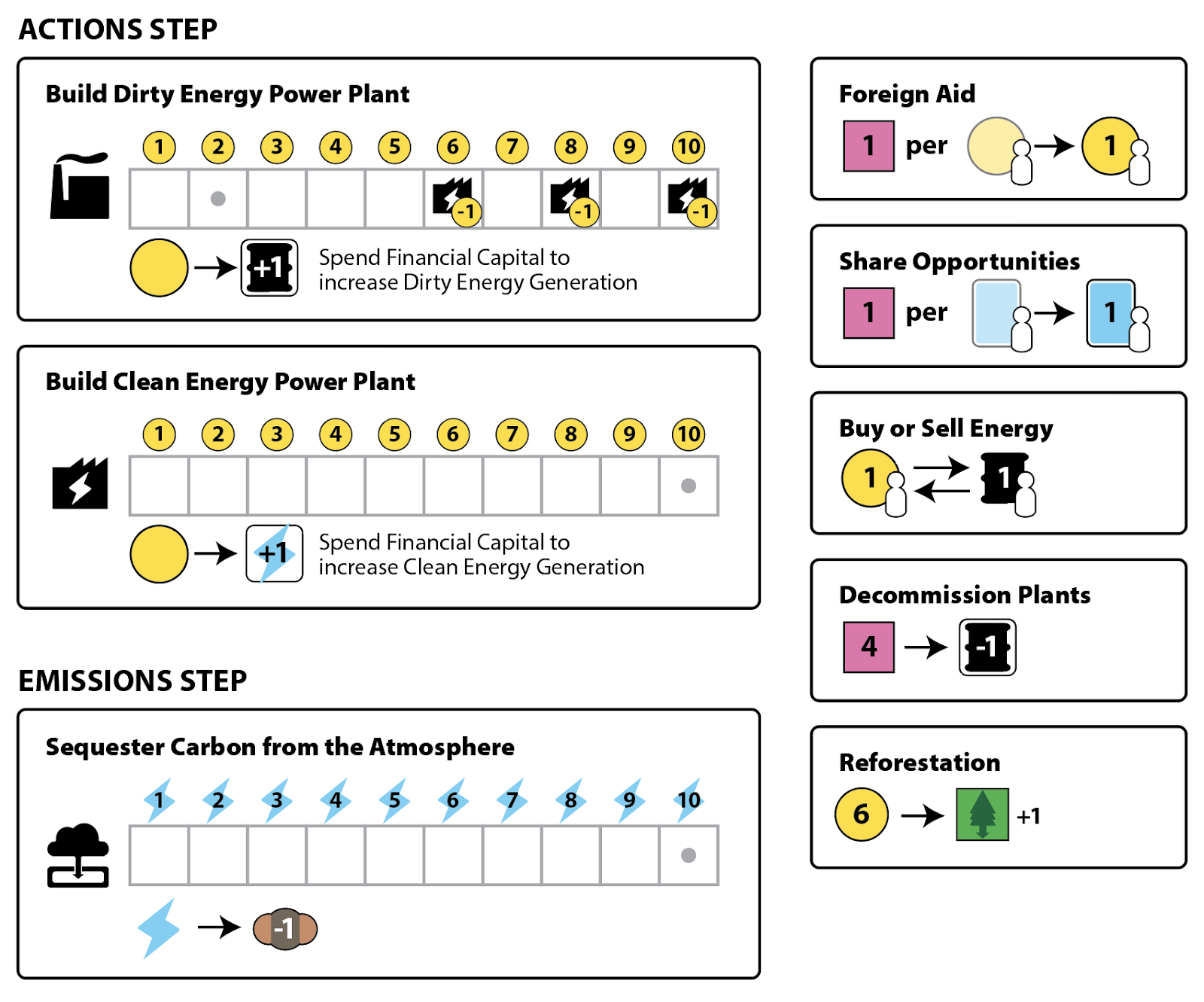 ACTIONS STEP

Build Dirty Energy Power Plant

1 2 3 4 5 6 7 8 9 10

-1 -1 -1

+1 Spend Financial Capital to increase Dirty Energy Generation

Build Clean Energy Power Plant

1 2 3 4 5 6 7 8 9 10

+1 Spend Financial Capital to increase Clean Energy Generation

EMISSIONS STEP

Sequester Carbon from the Atmosphere

1 2 3 4 5 6 7 8 9 10

-1

Foreign Aid

1 per 1

Share Opportunities

1 per 1

Buy or Sell Energy

1 1

Decommission Plants

4 -1

Reforestation

6 +1