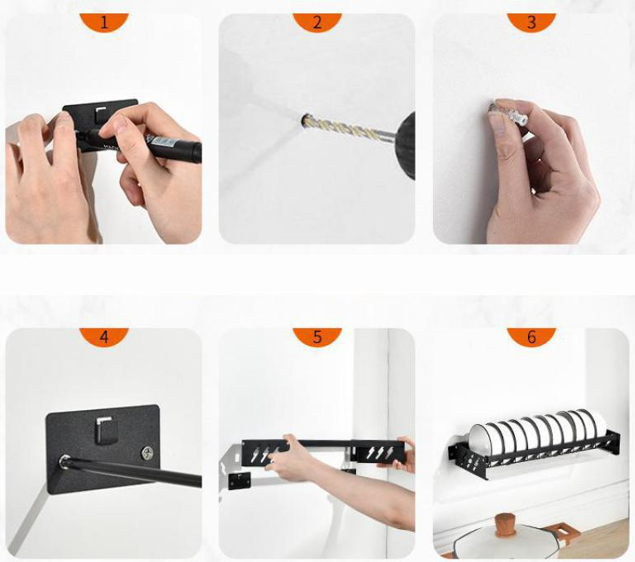 1
2
3
4
5
6