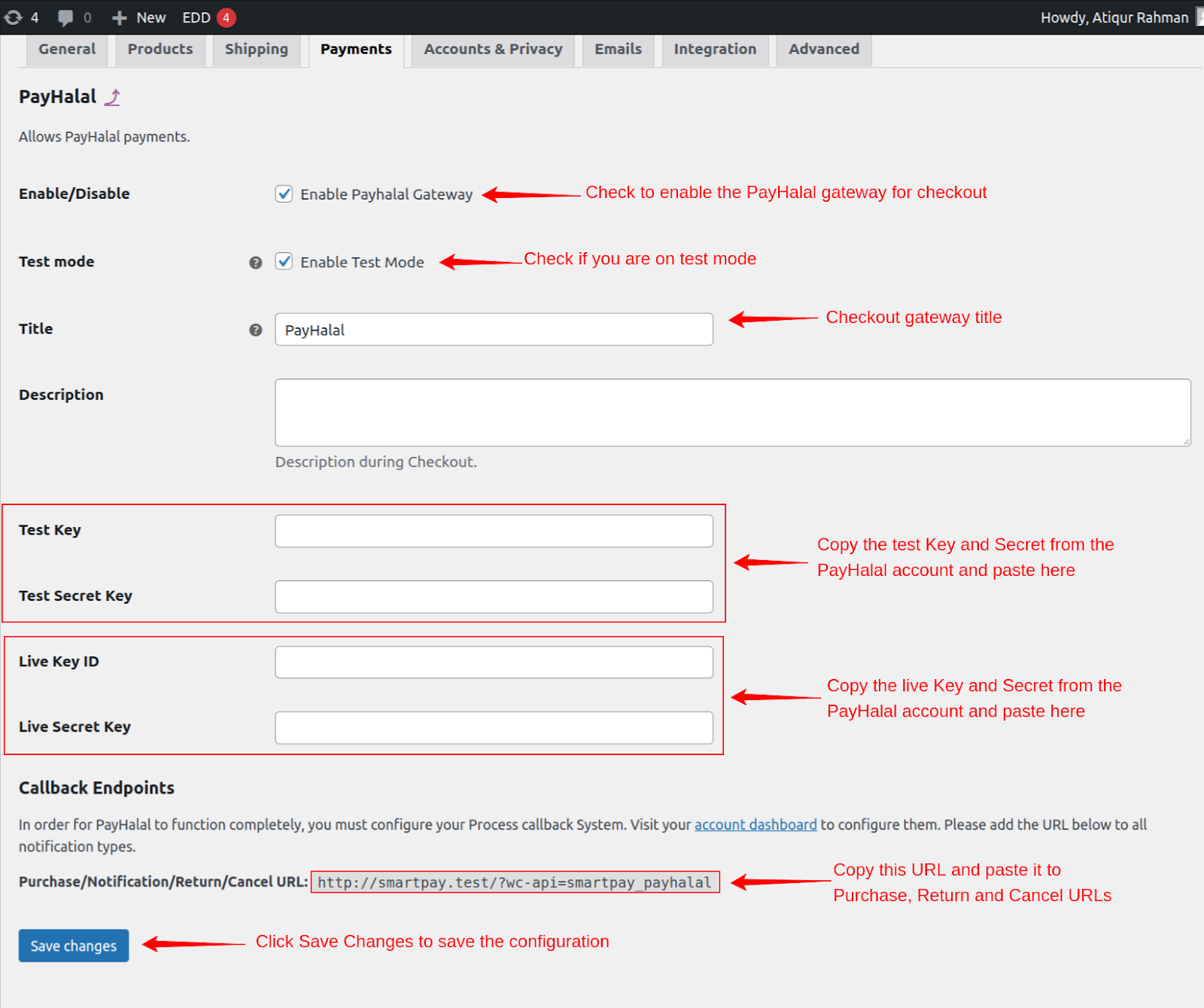 4 0 New EDD 4 Howdy, Atiqur Rahman

General Products Shipping Payments Accounts & Privacy Emails Integration Advanced

PayHalal

Allows PayHalal payments.

Enable/Disable
Enable Payhalal Gateway
Check to enable the PayHalal gateway for checkout

Test mode
Enable Test Mode
Check if you are on test mode

Title
PayHalal
Checkout gateway title

Description

Description during Checkout.

Test Key

Test Secret Key

Copy the test Key and Secret from the PayHalal account and paste here

Live Key ID

Live Secret Key

Copy the live Key and Secret from the PayHalal account and paste here

Callback Endpoints

In order for PayHalal to function completely, you must configure your Process callback System. Visit your account dashboard to configure them. Please add the URL below to all notification types.

Purchase/Notification/Return/Cancel URL: http://smartpay.test/?wc-api=smartpay_payhalal

Copy this URL and paste it to Purchase, Return and Cancel URLs

Save changes

Click Save Changes to save the configuration