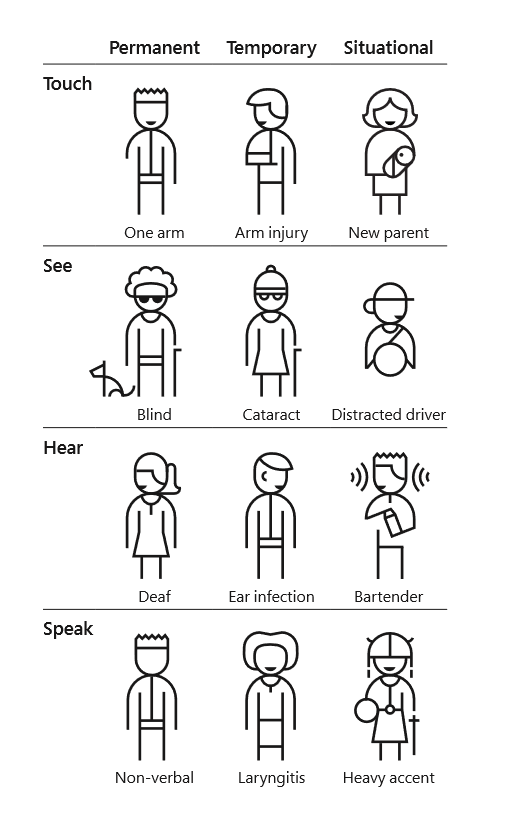 | | Permanent | Temporary | Situational |
|---|---|---|---|
| Touch | One arm | Arm injury | New parent |
| See | Blind | Cataract | Distracted driver |
| Hear | Deaf | Ear infection | Bartender |
| Speak | Non-verbal | Laryngitis | Heavy accent |