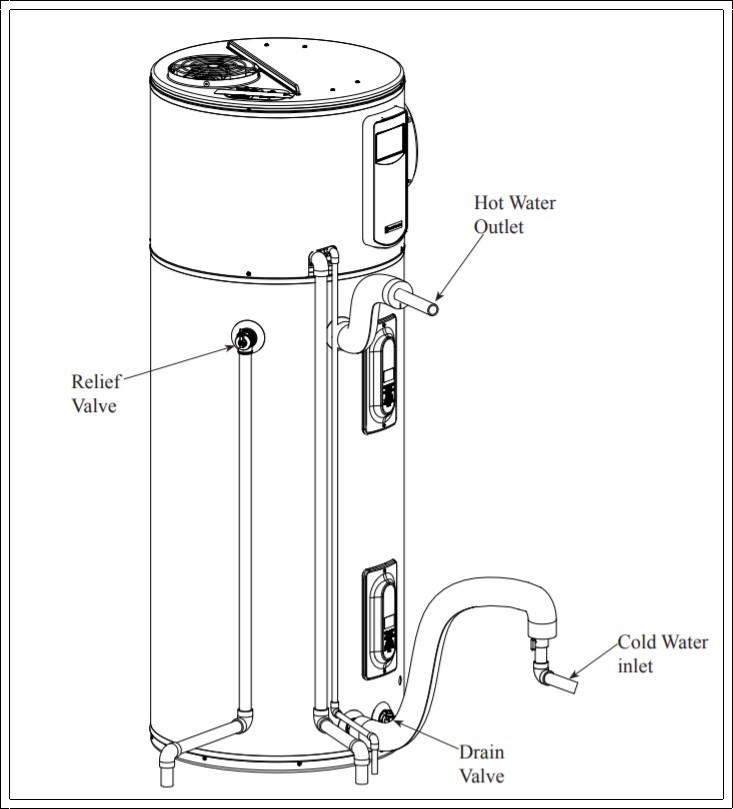 Hot Water Outlet

Relief Valve

Cold Water inlet

Drain Valve