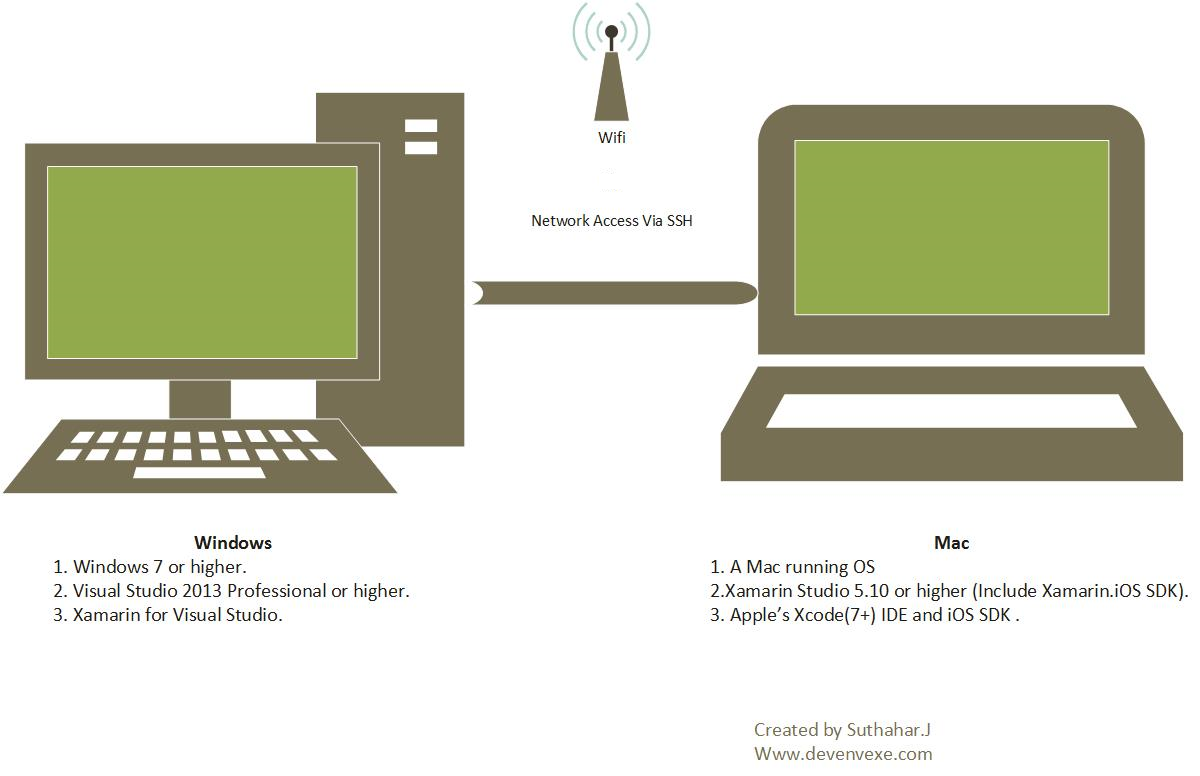 Wifi

Network Access Via SSH

Windows
1. Windows 7 or higher.
2. Visual Studio 2013 Professional or higher.
3. Xamarin for Visual Studio.

Mac
1. A Mac running OS
2.Xamarin Studio 5.10 or higher (Include Xamarin.iOS SDK).
3. Apple's Xcode(7+) IDE and iOS SDK .

Created by Suthahar.J
Www.devenvexe.com