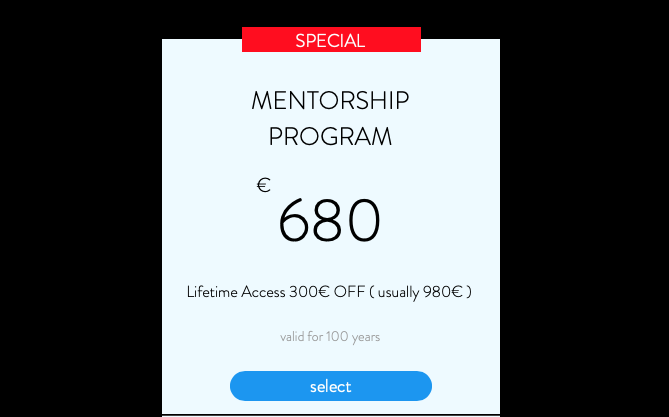 SPECIAL

MENTORSHIP PROGRAM

€ 680

Lifetime Access 300€ OFF ( usually 980€ )

valid for 100 years

select