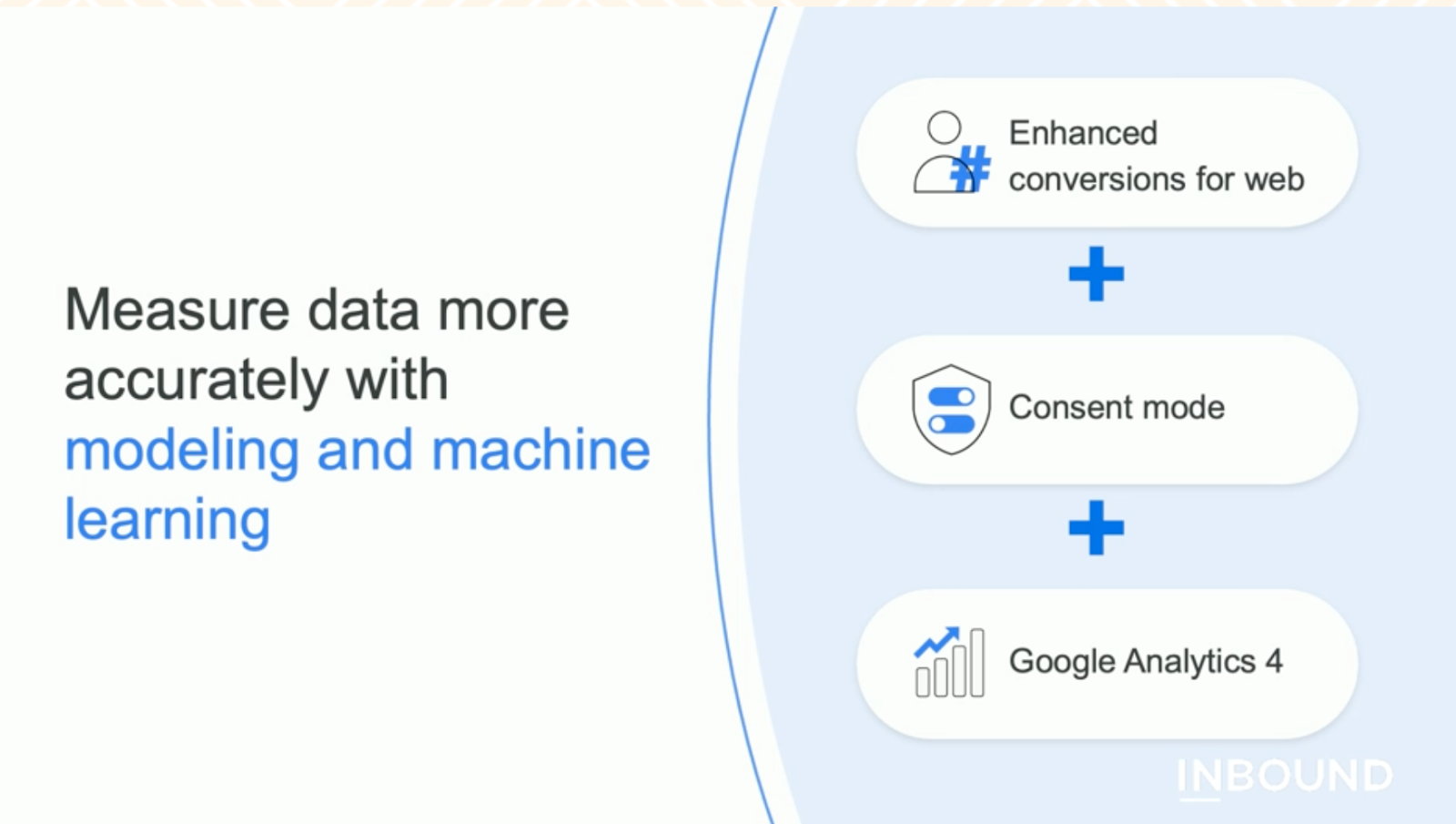 Measure data more accurately with modeling and machine learning

Enhanced conversions for web

+

Consent mode

+

Google Analytics 4

INBOUND