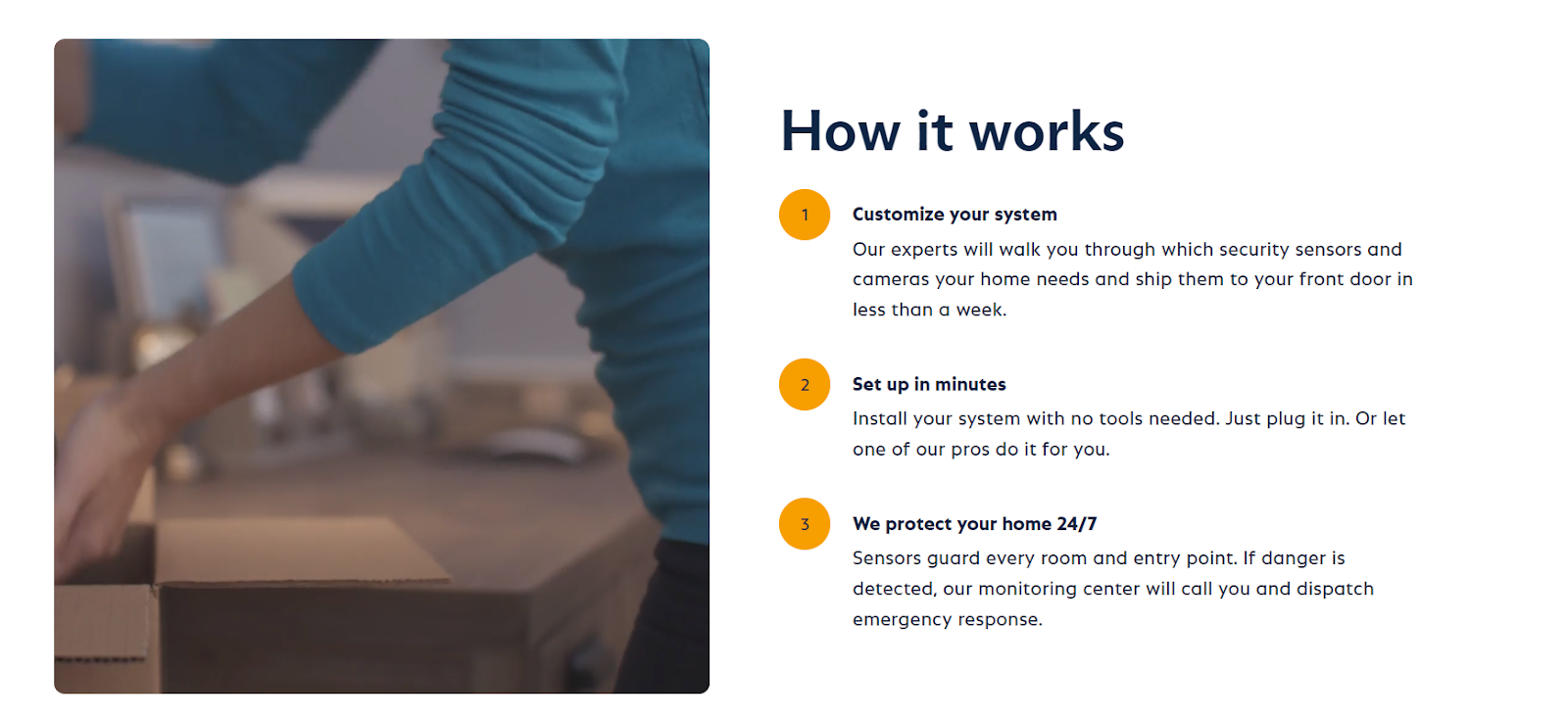 How it works

1

Customize your system

Our experts will walk you through which security sensors and cameras your home needs and ship them to your front door in less than a week.

2

Set up in minutes

Install your system with no tools needed. Just plug it in. Or let one of our pros do it for you.

3

We protect your home 24/7

Sensors guard every room and entry point. If danger is detected, our monitoring center will call you and dispatch emergency response.