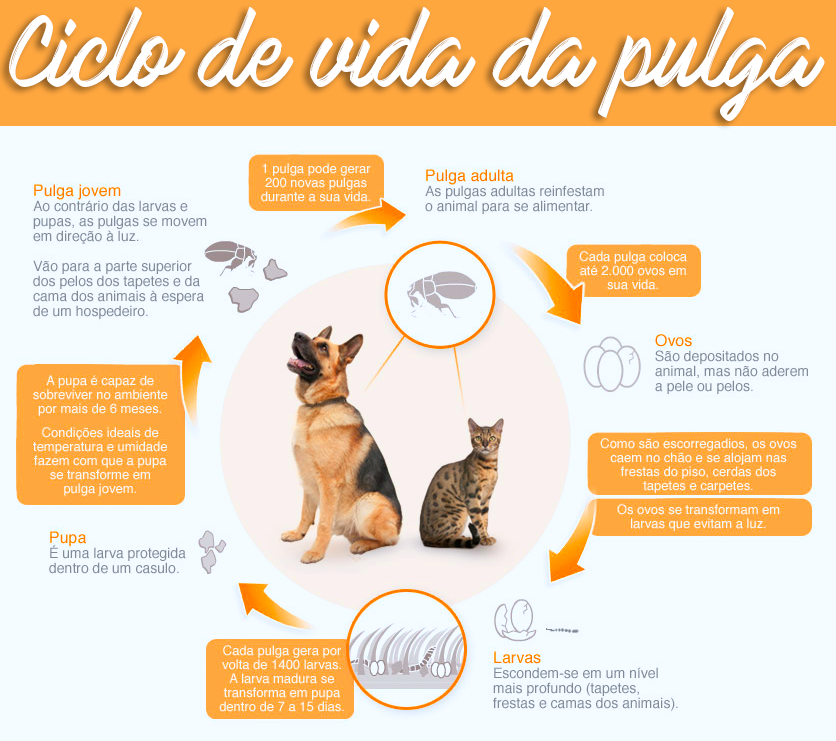 Ciclo de vida da pulga

1 pulga pode gerar 200 novas pulgas durante a sua vida.

Pulga adulta
As pulgas adultas reinfestam o animal para se alimentar.

Cada pulga coloca até 2.000 ovos em sua vida.

Ovos
São depositados no animal, mas não aderem a pele ou pelos.

Como são escorregadios, os ovos caem no chão e se alojam nas frestas do piso, cerdas dos tapetes e carpetes.

Os ovos se transformam em larvas que evitam a luz.

Larvas
Escondem-se em um nível mais profundo (tapetes, frestas e camas dos animais).

Cada pulga gera por volta de 1400 larvas. A larva madura se transforma em pupa dentro de 7 a 15 dias.

Pupa
É uma larva protegida dentro de um casulo.

A pupa é capaz de sobreviver no ambiente por mais de 6 meses.

Condições ideais de temperatura e umidade fazem com que a pupa se transforme em pulga jovem.

Pulga jovem
Ao contrário das larvas e pupas, as pulgas se movem em direção à luz.

Vão para a parte superior dos pelos dos tapetes e da cama dos animais à espera de um hospedeiro.