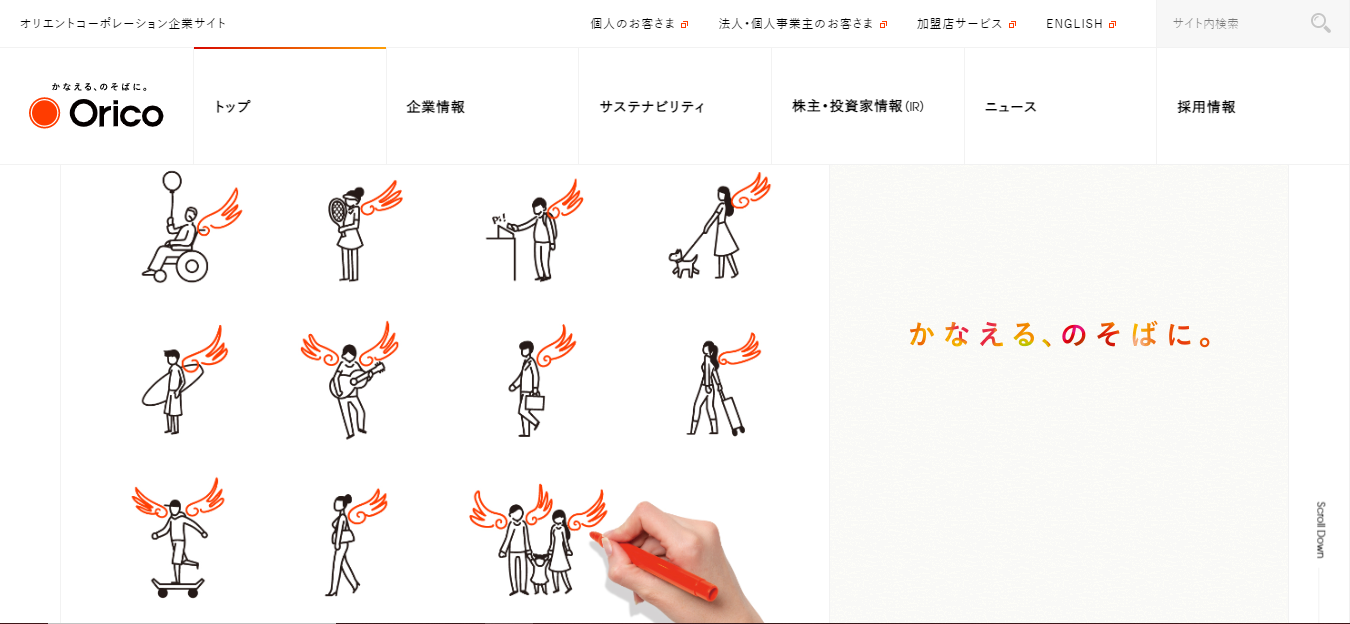 オリエントコーポレーション企業サイト

個人のお客さま 法人・個人事業主のお客さま 加盟店サービス ENGLISH サイト内検索

かなえる、のそばに。
Orico

トップ 企業情報 サステナビリティ 株主・投資家情報(IR) ニュース 採用情報

かなえる、のそばに。

Scroll Down