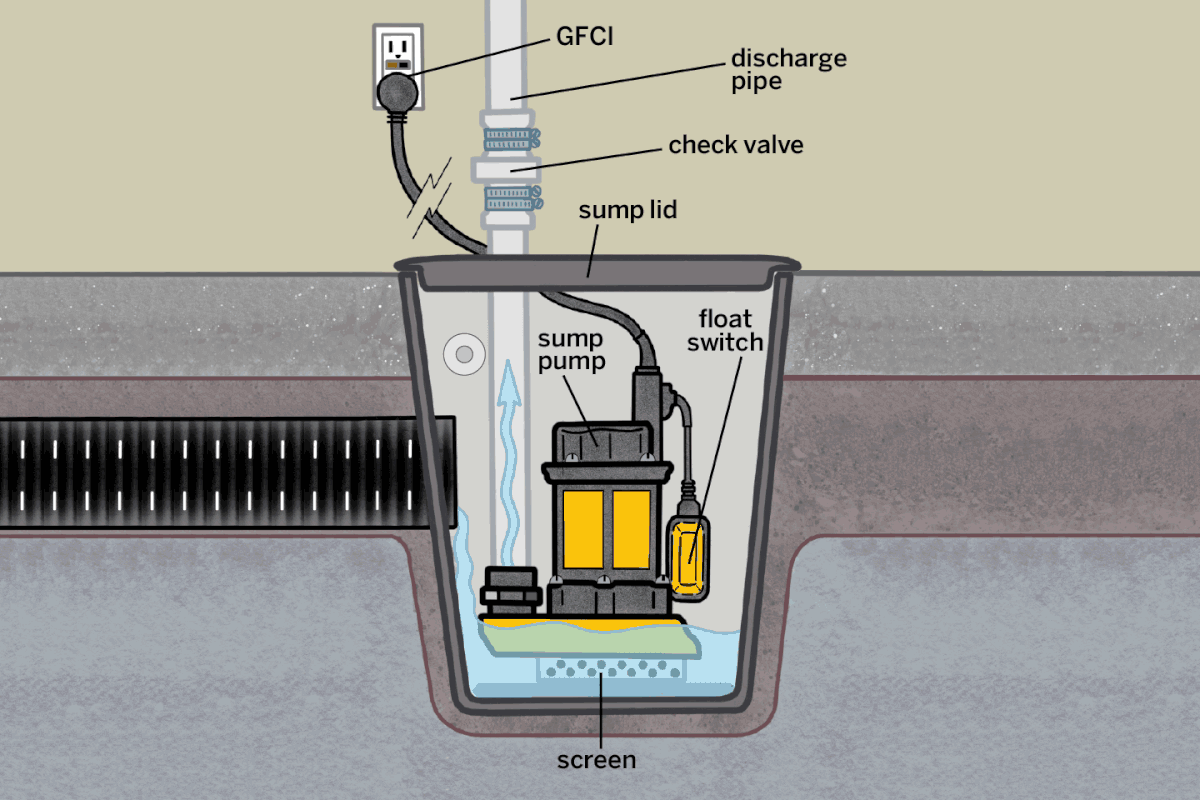 GFCI
discharge pipe
check valve
sump lid
sump pump
float switch
screen