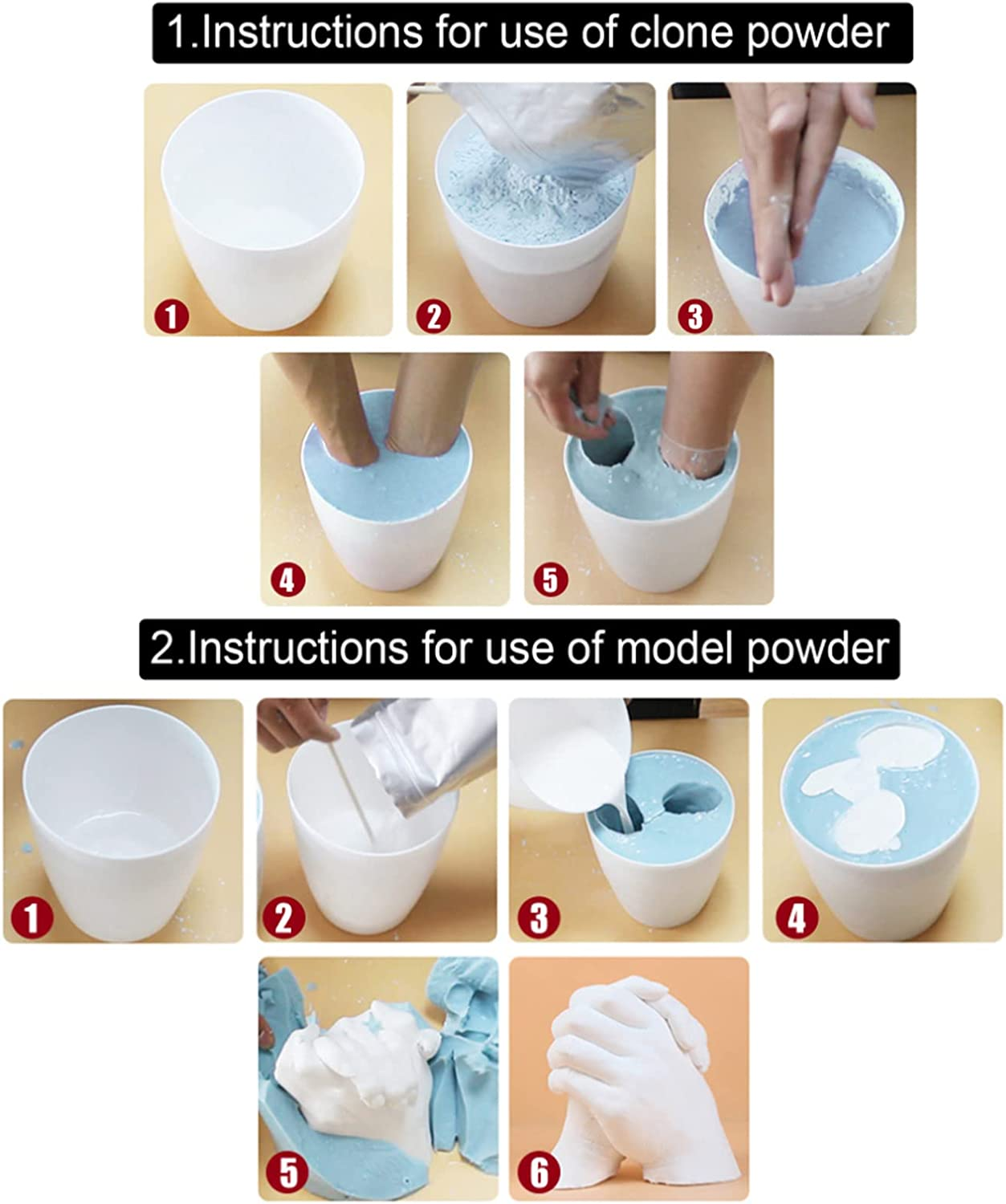 1.Instructions for use of clone powder

1 2 3

4 5

2.Instructions for use of model powder

1 2 3 4

5 6