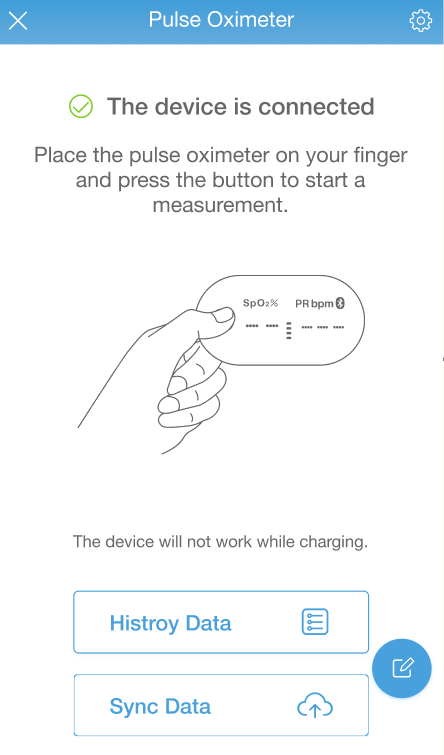 Pulse Oximeter

The device is connected

Place the pulse oximeter on your finger and press the button to start a measurement.

$SpO_2$% PR bpm

The device will not work while charging.

Histroy Data

Sync Data