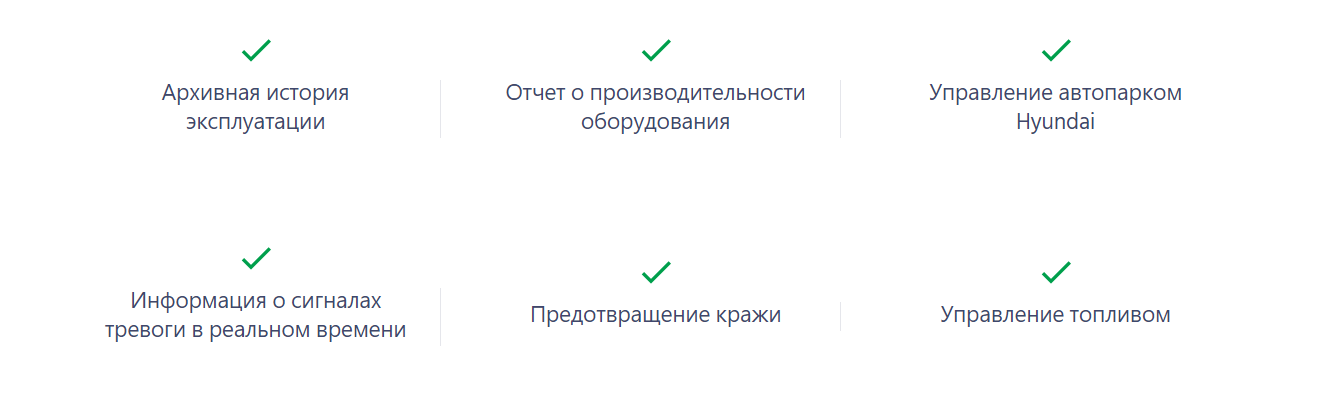 Архивная история эксплуатации

Отчет о производительности оборудования

Управление автопарком Hyundai

Информация о сигналах тревоги в реальном времени

Предотвращение кражи

Управление топливом