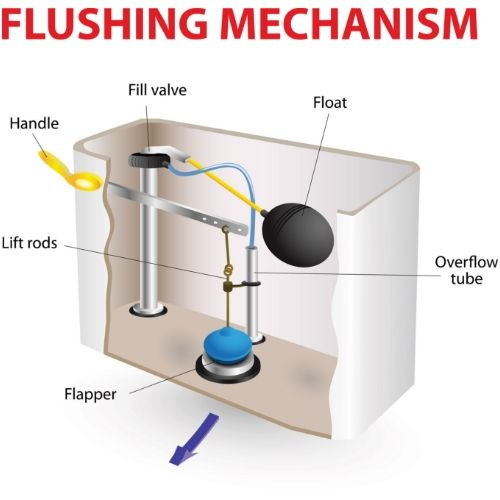 FLUSHING MECHANISM

Fill valve

Float

Handle

Lift rods

Overflow tube

Flapper