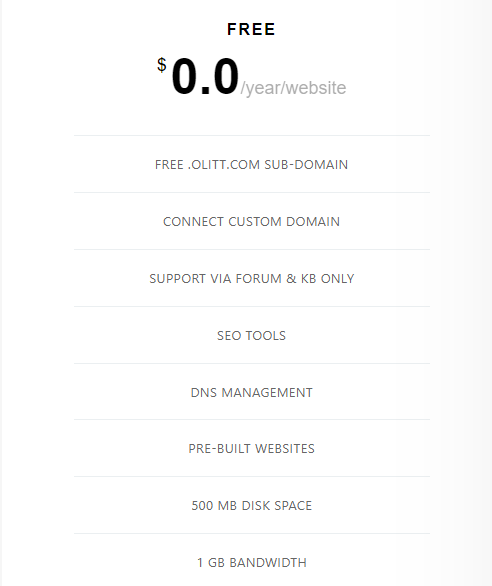 FREE

$ 0.0/year/website

FREE .OLITT.COM SUB-DOMAIN

CONNECT CUSTOM DOMAIN

SUPPORT VIA FORUM & KB ONLY

SEO TOOLS

DNS MANAGEMENT

PRE-BUILT WEBSITES

500 MB DISK SPACE

1 GB BANDWIDTH