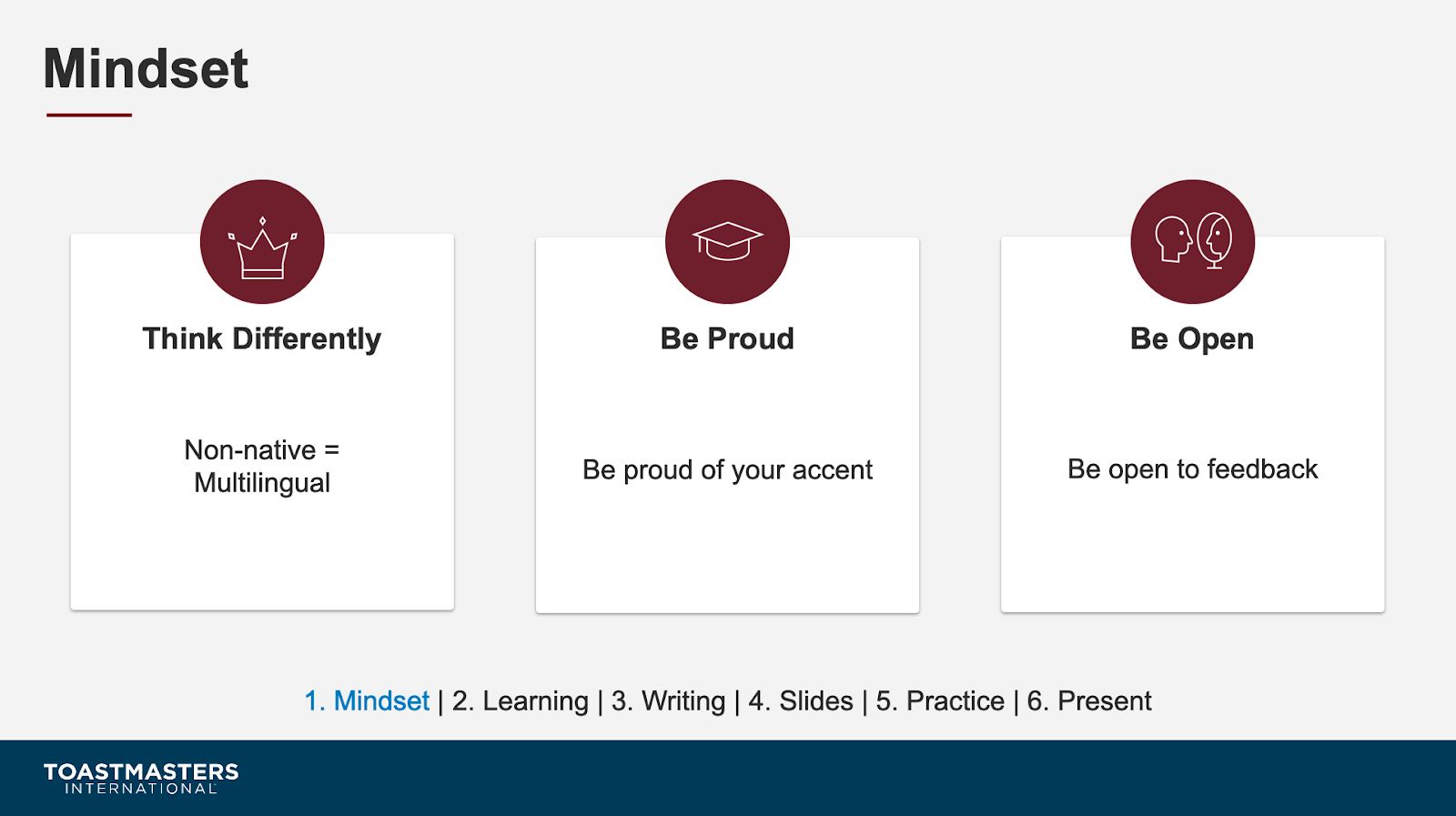 Mindset

Think Differently

Non-native = Multilingual

Be Proud

Be proud of your accent

Be Open

Be open to feedback

1. Mindset | 2. Learning | 3. Writing | 4. Slides | 5. Practice | 6. Present

TOASTMASTERS
INTERNATIONAL