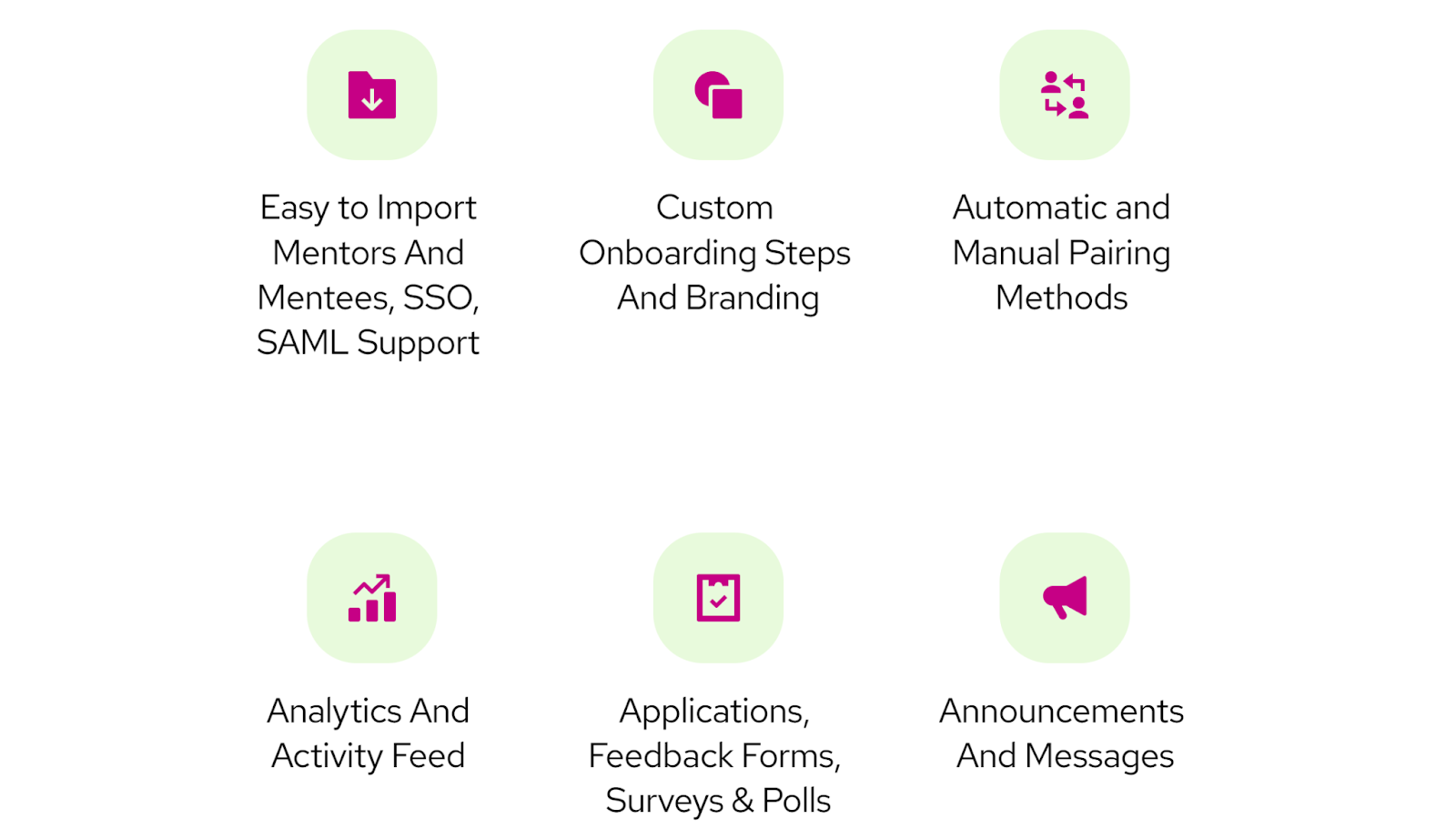 Easy to Import Mentors And Mentees, SSO, SAML Support

Custom Onboarding Steps And Branding

Automatic and Manual Pairing Methods

Analytics And Activity Feed

Applications, Feedback Forms, Surveys & Polls

Announcements And Messages