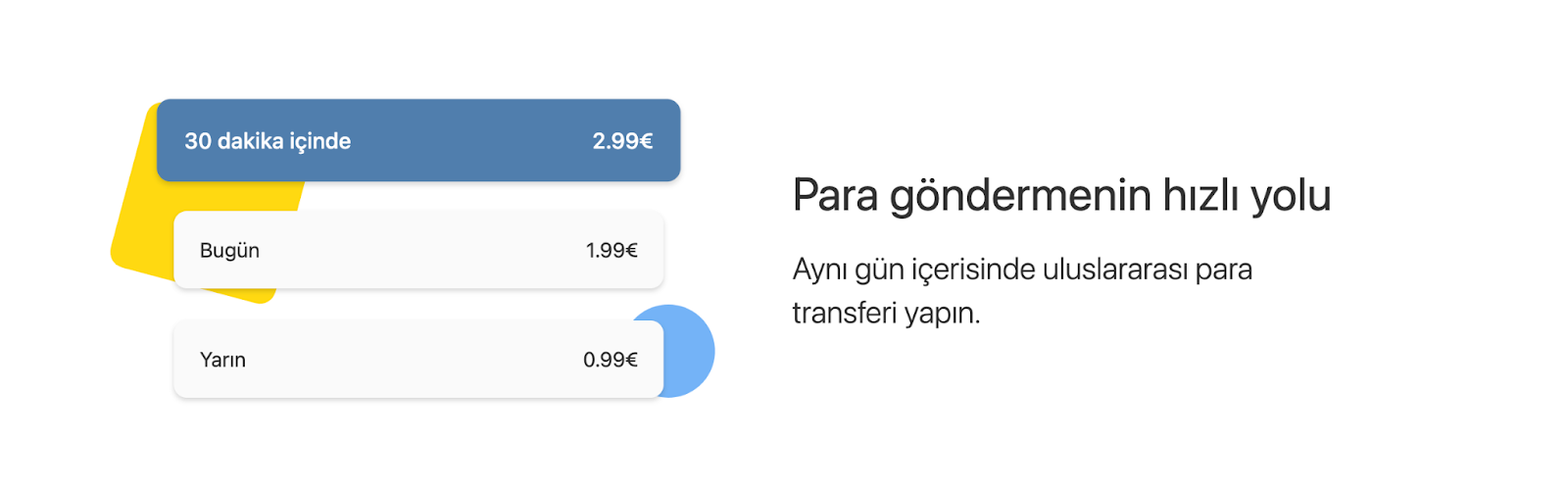 30 dakika içinde 2.99€

Bugün 1.99€

Yarın 0.99€

Para göndermenin hızlı yolu

Aynı gün içerisinde uluslararası para transferi yapın.