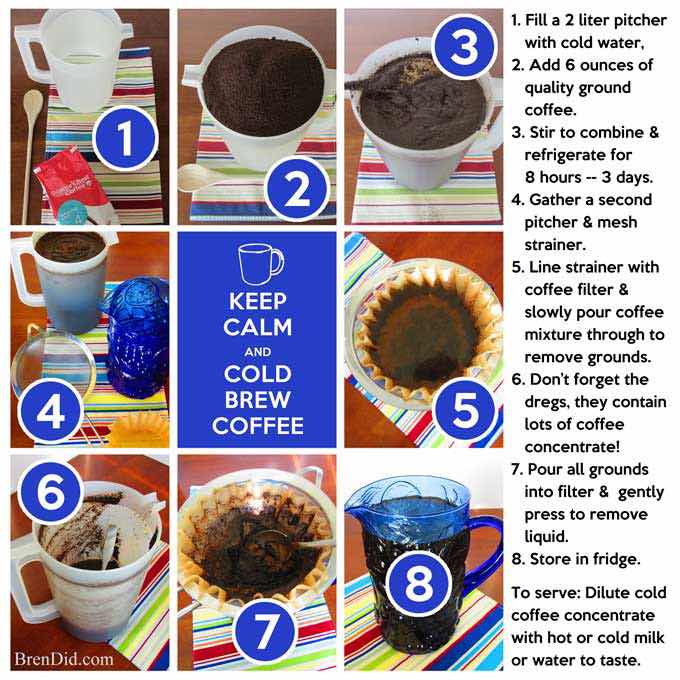 1

2

3

4

KEEP CALM AND COLD BREW COFFEE

5

6

7

8

BrenDid.com

1. Fill a 2 liter pitcher with cold water,
2. Add 6 ounces of quality ground coffee.
3. Stir to combine & refrigerate for 8 hours -- 3 days.
4. Gather a second pitcher & mesh strainer.
5. Line strainer with coffee filter & slowly pour coffee mixture through to remove grounds.
6. Don't forget the dregs, they contain lots of coffee concentrate!
7. Pour all grounds into filter & gently press to remove liquid.
8. Store in fridge.

To serve: Dilute cold coffee concentrate with hot or cold milk or water to taste.