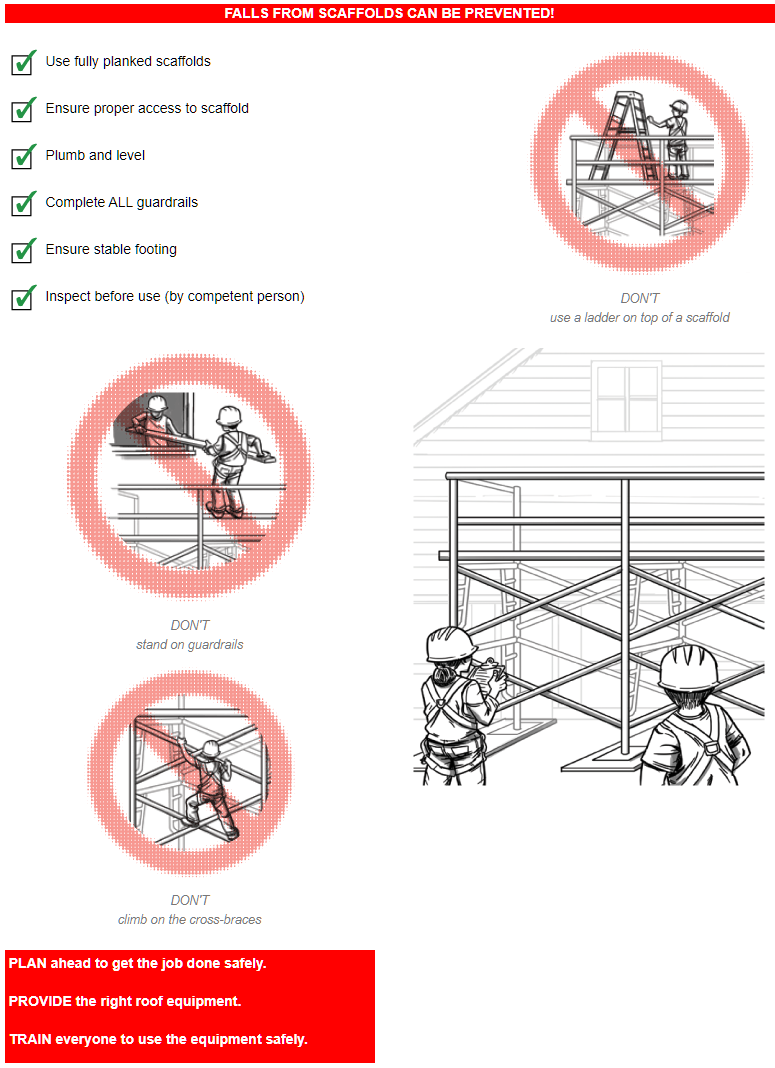 FALLS FROM SCAFFOLDS CAN BE PREVENTED!

Use fully planked scaffolds

Ensure proper access to scaffold

Plumb and level

Complete ALL guardrails

Ensure stable footing

Inspect before use (by competent person)

DON'T
use a ladder on top of a scaffold

DON'T
stand on guardrails

DON'T
climb on the cross-braces

PLAN ahead to get the job done safely.

PROVIDE the right roof equipment.

TRAIN everyone to use the equipment safely.