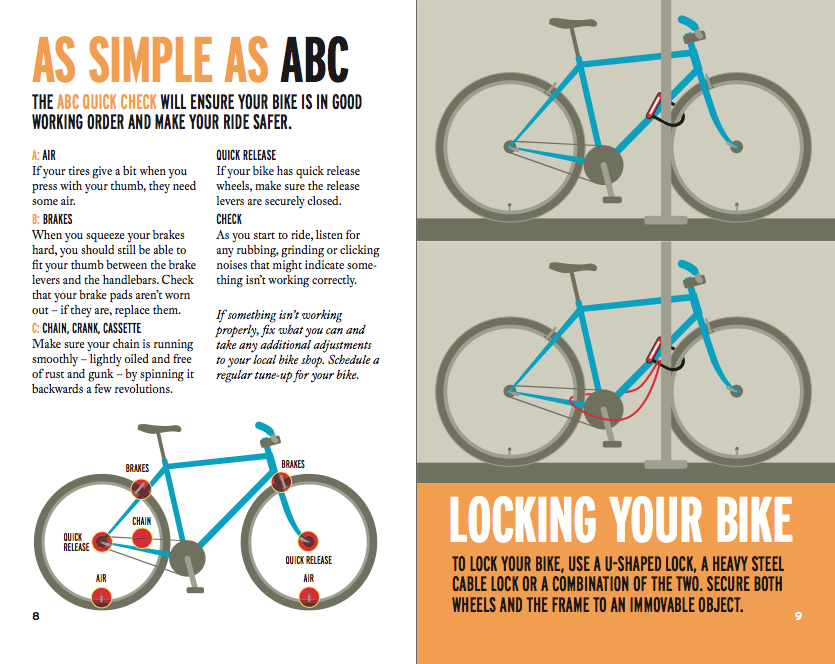 AS SIMPLE AS ABC

THE ABC QUICK CHECK WILL ENSURE YOUR BIKE IS IN GOOD WORKING ORDER AND MAKE YOUR RIDE SAFER.

A: AIR
If your tires give a bit when you press with your thumb, they need some air.

B: BRAKES
When you squeeze your brakes hard, you should still be able to fit your thumb between the brake levers and the handlebars. Check that your brake pads aren't worn out – if they are, replace them.

C: CHAIN, CRANK, CASSETTE
Make sure your chain is running smoothly – lightly oiled and free of rust and gunk – by spinning it backwards a few revolutions.

QUICK RELEASE
If your bike has quick release wheels, make sure the release levers are securely closed.

CHECK
As you start to ride, listen for any rubbing, grinding or clicking noises that might indicate something isn't working correctly.

If something isn't working properly, fix what you can and take any additional adjustments to your local bike shop. Schedule a regular tune-up for your bike.

BRAKES
BRAKES
CHAIN
QUICK RELEASE
QUICK RELEASE
AIR
AIR

8

LOCKING YOUR BIKE

TO LOCK YOUR BIKE, USE A U-SHAPED LOCK, A HEAVY STEEL CABLE LOCK OR A COMBINATION OF THE TWO. SECURE BOTH WHEELS AND THE FRAME TO AN IMMOVABLE OBJECT.

9