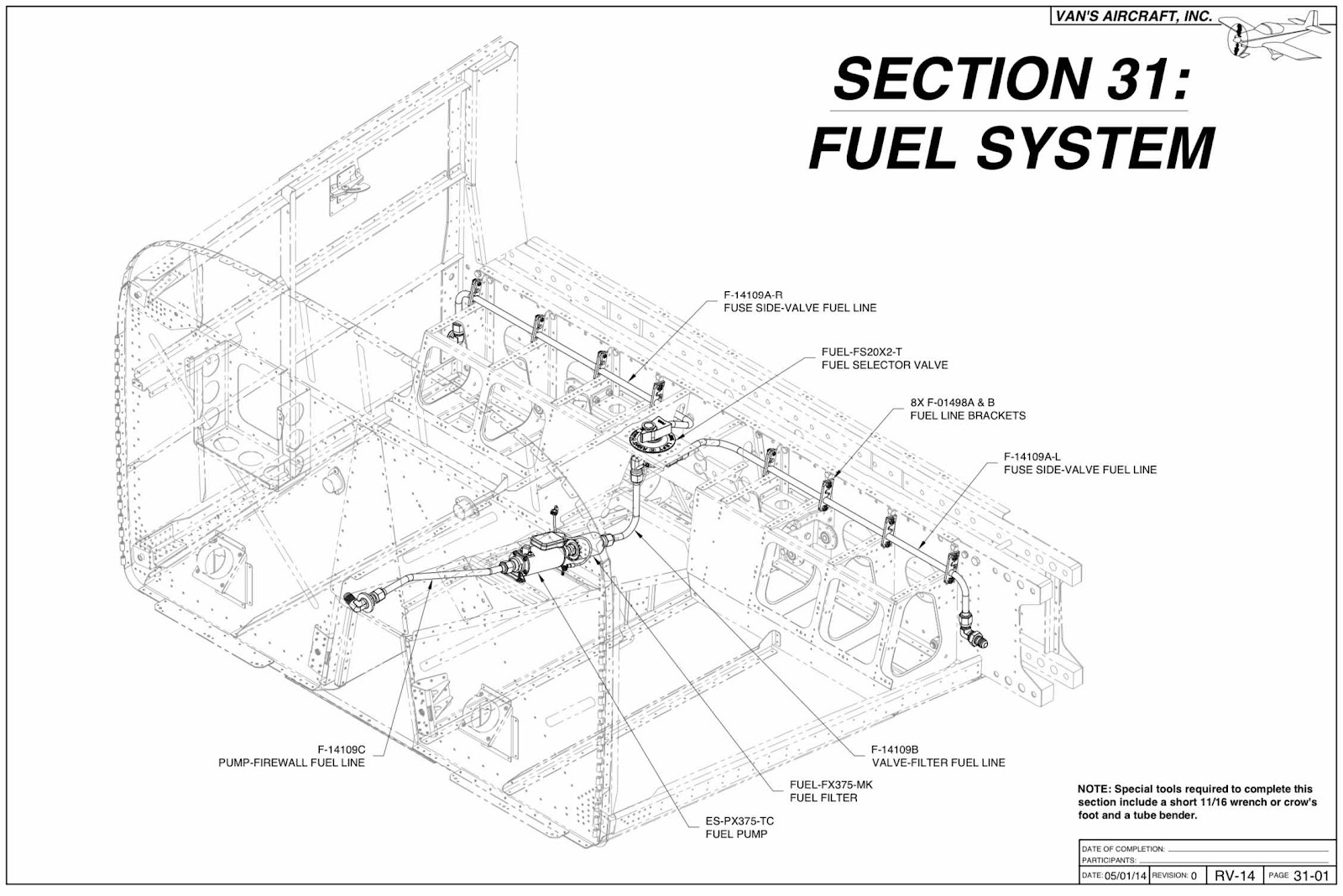 VAN'S AIRCRAFT, INC.

SECTION 31:
FUEL SYSTEM

F-14109A-R
FUSE SIDE-VALVE FUEL LINE

FUEL-FS20X2-T
FUEL SELECTOR VALVE

8X F-01498A & B
FUEL LINE BRACKETS

F-14109A-L
FUSE SIDE-VALVE FUEL LINE

F-14109C
PUMP-FIREWALL FUEL LINE

F-14109B
VALVE-FILTER FUEL LINE

FUEL-FX375-MK
FUEL FILTER

ES-PX375-TC
FUEL PUMP

NOTE: Special tools required to complete this section include a short 11/16 wrench or crow's foot and a tube bender.

DATE OF COMPLETION:
PARTICIPANTS:
DATE: 05/01/14 REVISION: 0 RV-14 PAGE 31-01