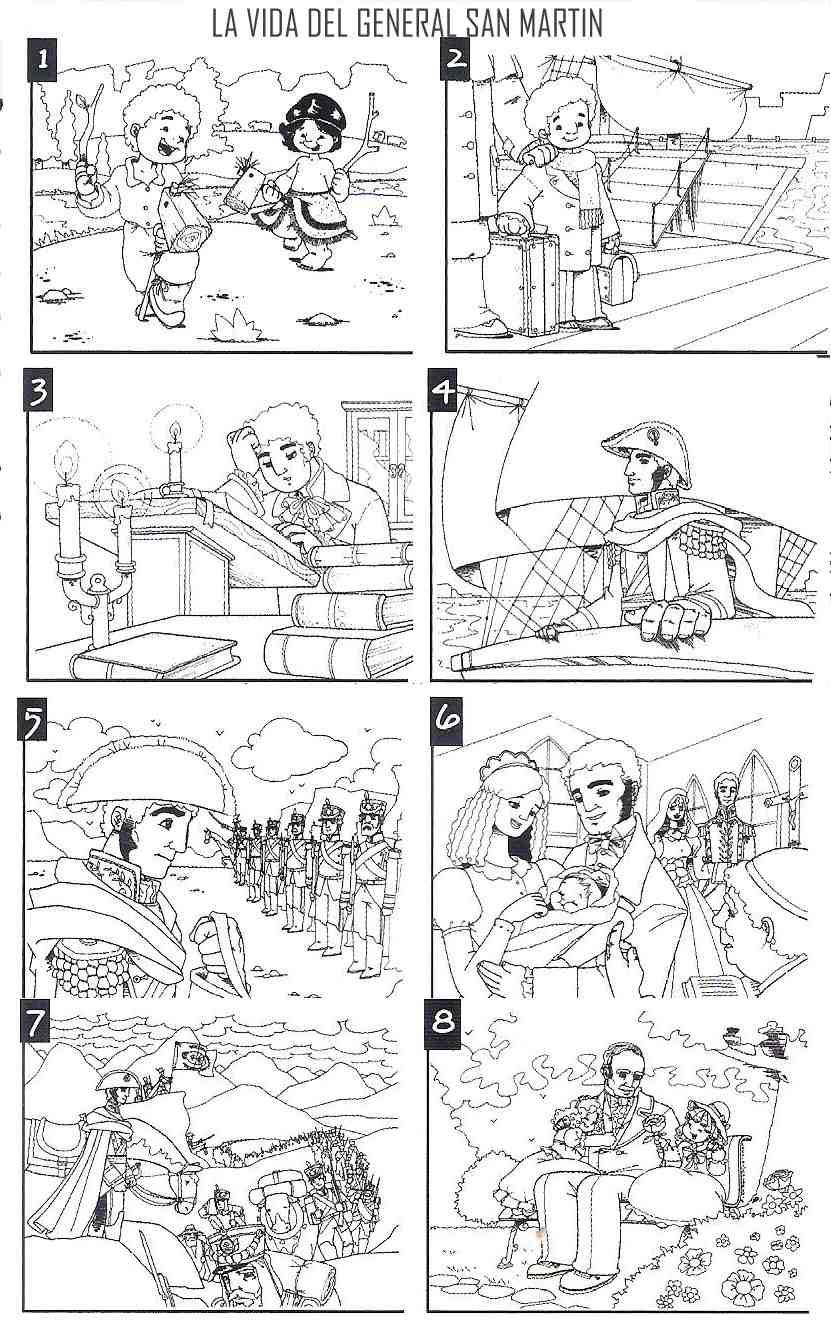 LA VIDA DEL GENERAL SAN MARTIN

1

2

3

4

5

6

7

8