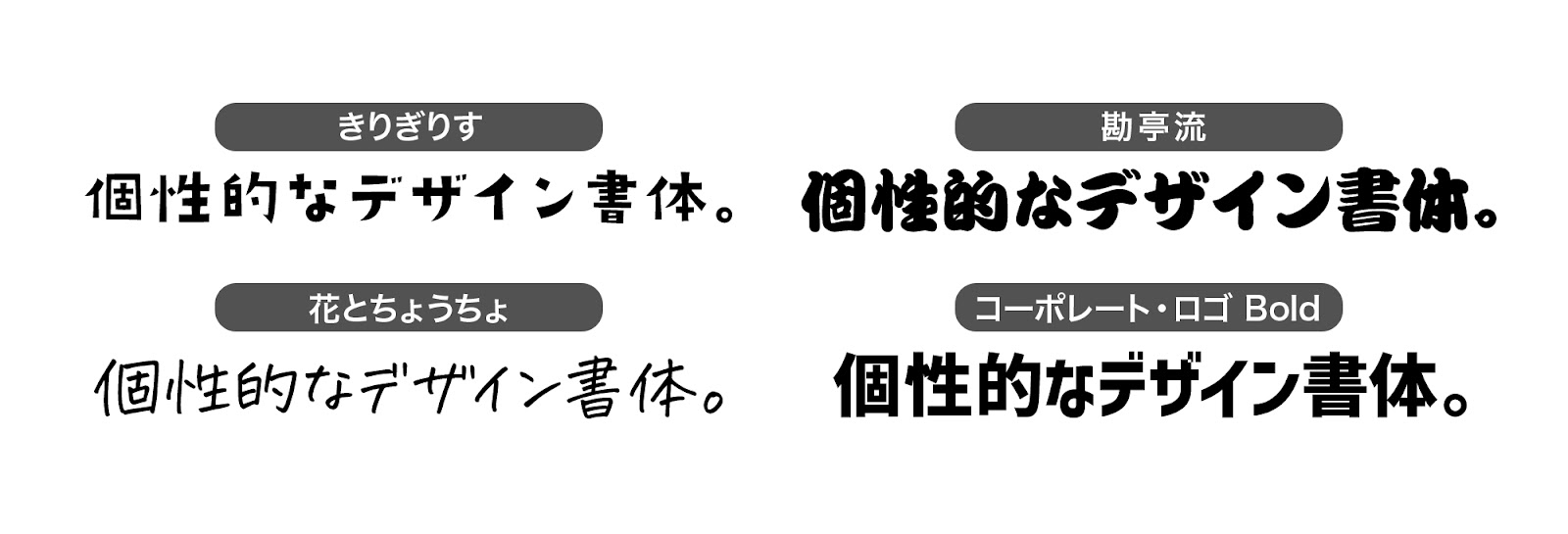 きりぎりす

個性的なデザイン書体。

花とちょうちょ

個性的なデザイン書体。

勘亭流

個性的なデザイン書体。

コーポレート・ロゴ Bold

個性的なデザイン書体。