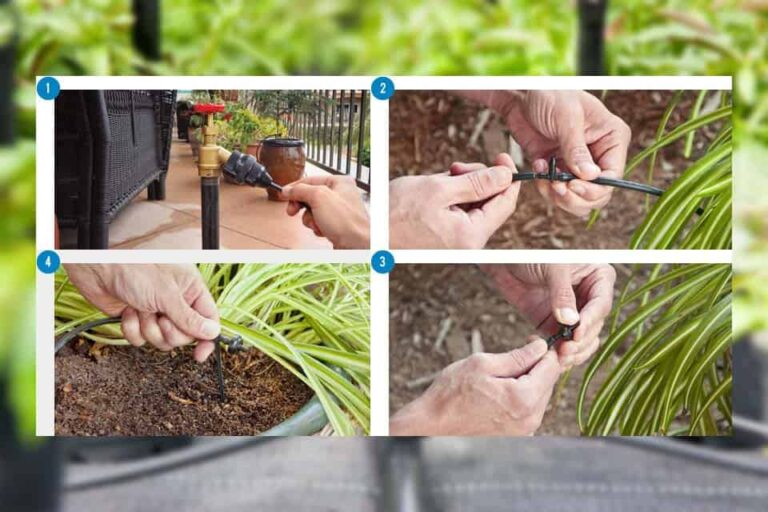 1
2
4
3