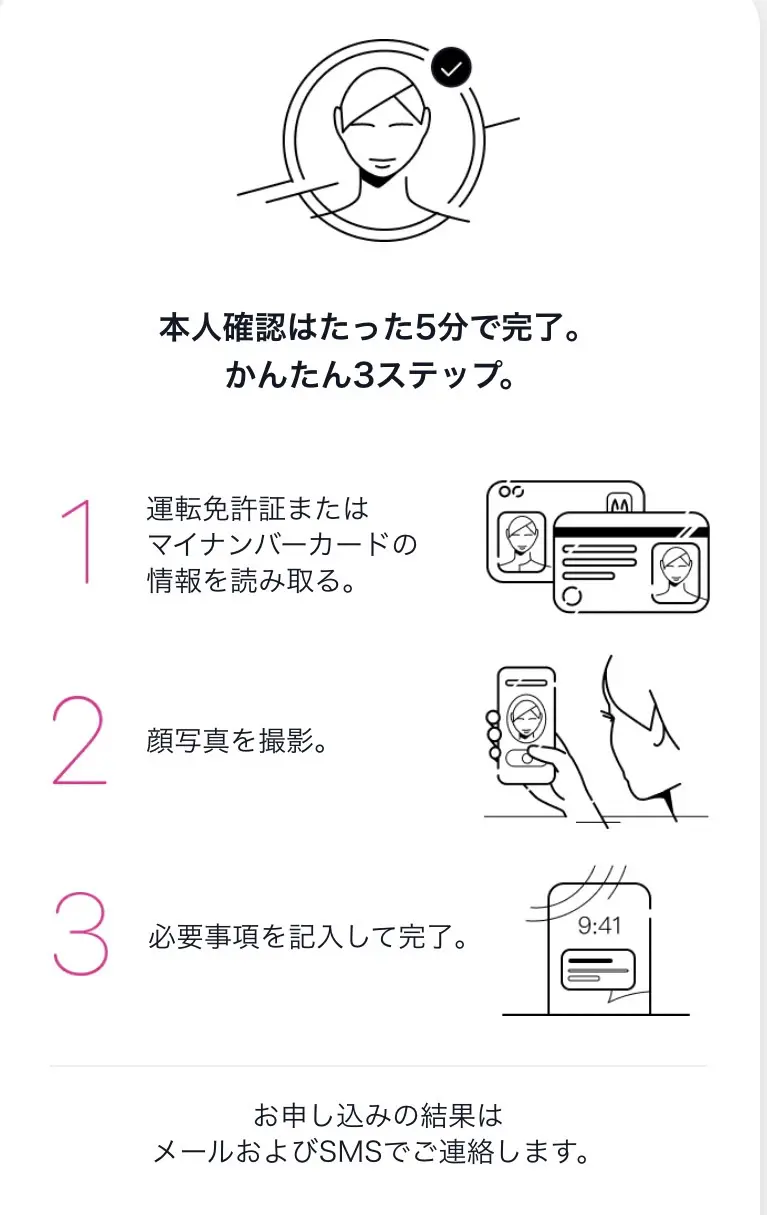 本人確認はたった5分で完了。
かんたん3ステップ。

1
運転免許証または
マイナンバーカードの
情報を読み取る。

2
顔写真を撮影。

3
必要事項を記入して完了。

9:41

お申し込みの結果は
メールおよびSMSでご連絡します。