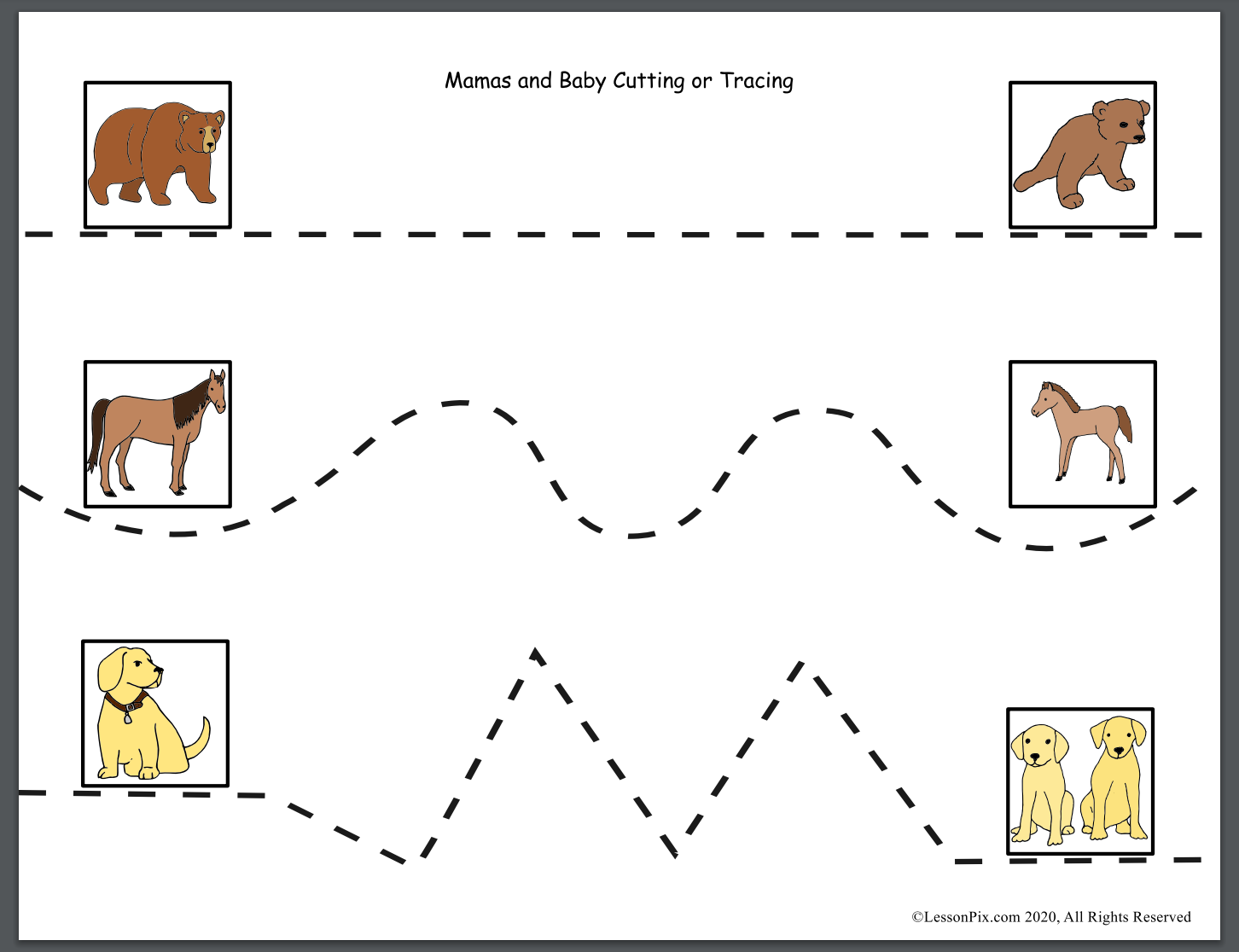 Mamas and Baby Cutting or Tracing

©LessonPix.com 2020, All Rights Reserved