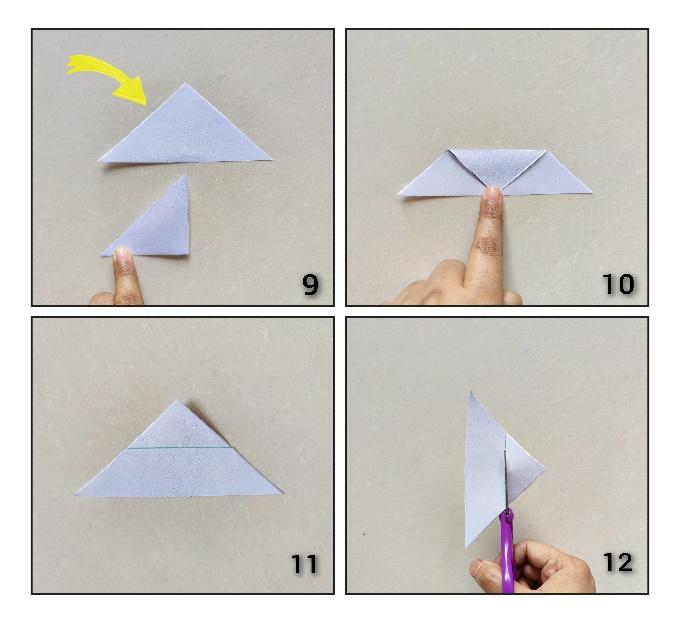 9

10

11

12