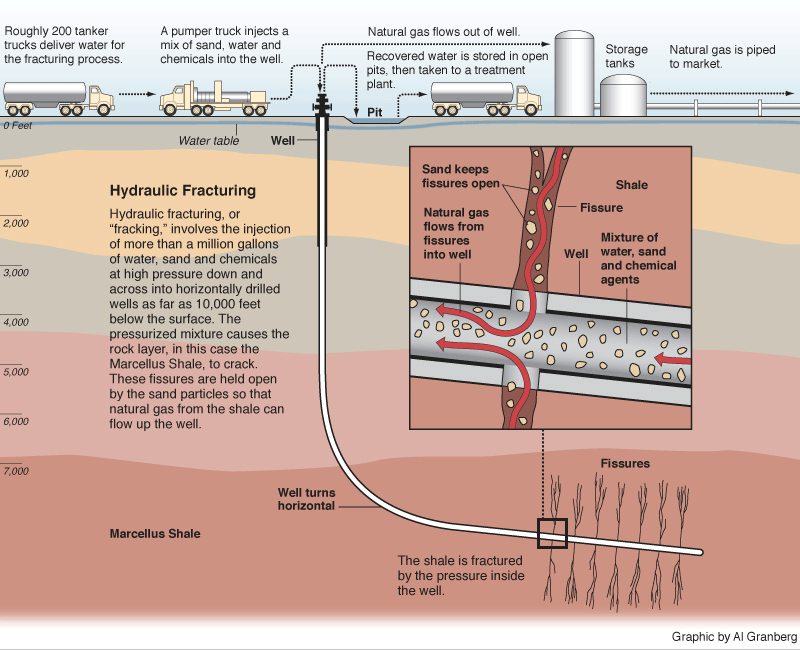 Roughly 200 tanker trucks deliver water for the fracturing process.

A pumper truck injects a mix of sand, water and chemicals into the well.

Natural gas flows out of well.

Recovered water is stored in open pits, then taken to a treatment plant.

Storage tanks

Natural gas is piped to market.

Pit

0 Feet

Water table

Well

1,000

2,000

3,000

4,000

5,000

6,000

7,000

Hydraulic Fracturing

Hydraulic fracturing, or "fracking," involves the injection of more than a million gallons of water, sand and chemicals at high pressure down and across into horizontally drilled wells as far as 10,000 feet below the surface. The pressurized mixture causes the rock layer, in this case the Marcellus Shale, to crack. These fissures are held open by the sand particles so that natural gas from the shale can flow up the well.

Sand keeps fissures open

Shale

Fissure

Natural gas flows from fissures into well

Well

Mixture of water, sand and chemical agents

Fissures

Well turns horizontal

Marcellus Shale

The shale is fractured by the pressure inside the well.

Graphic by Al Granberg