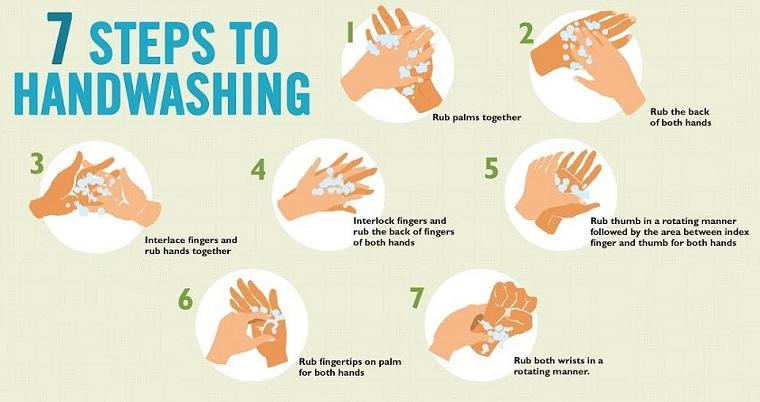 7 STEPS TO HANDWASHING

1
Rub palms together

2
Rub the back of both hands

3
Interlace fingers and rub hands together

4
Interlock fingers and rub the back of fingers of both hands

5
Rub thumb in a rotating manner followed by the area between index finger and thumb for both hands

6
Rub fingertips on palm for both hands

7
Rub both wrists in a rotating manner.