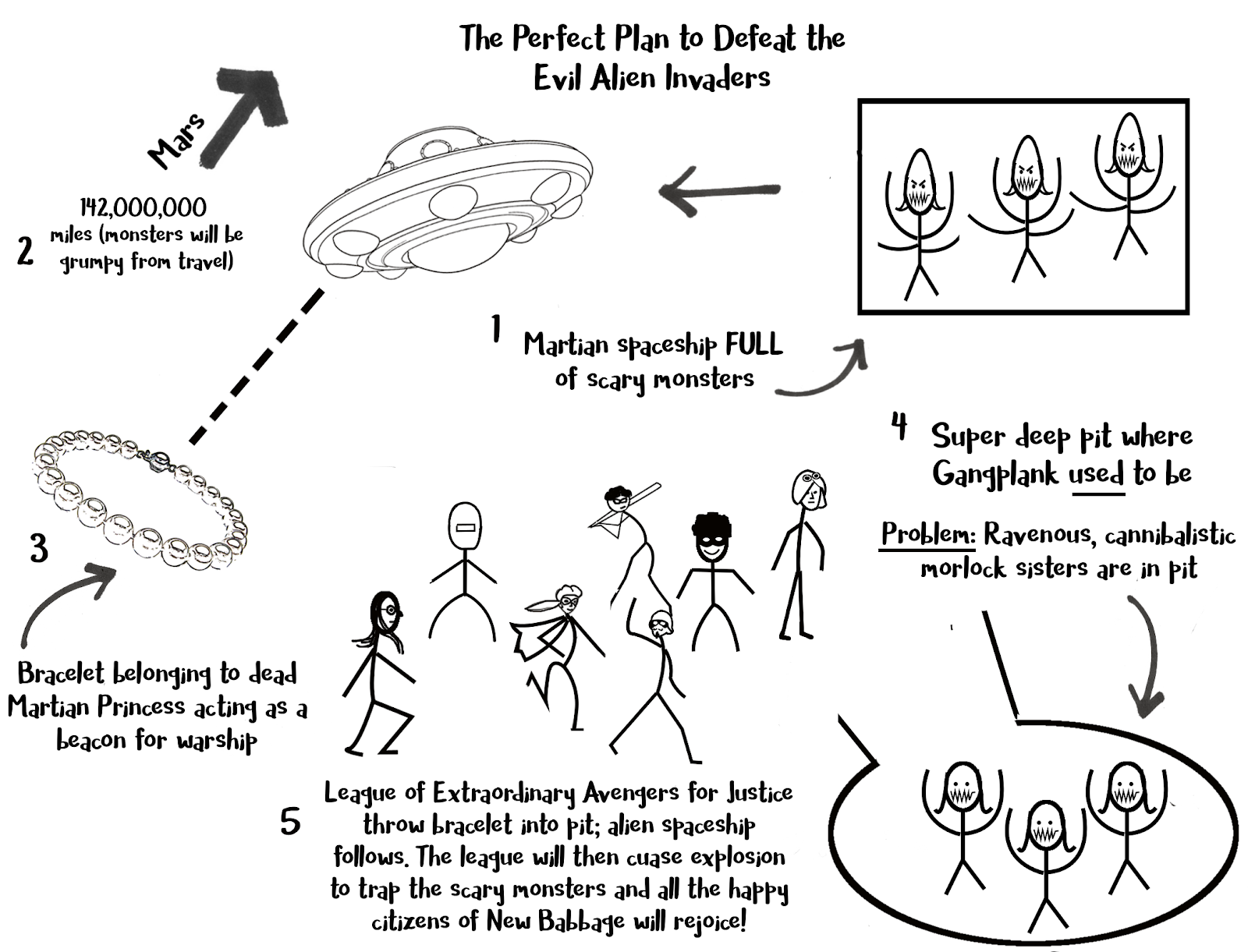 The Perfect Plan to Defeat the Evil Alien Invaders

Mars

2 142,000,000 miles (monsters will be grumpy from travel)

1 Martian spaceship FULL of scary monsters

3

Bracelet belonging to dead Martian Princess acting as a beacon for warship

4 Super deep pit where Gangplank used to be

Problem: Ravenous, cannibalistic morlock sisters are in pit

5 League of Extraordinary Avengers for Justice throw bracelet into pit; alien spaceship follows. The league will then cuase explosion to trap the scary monsters and all the happy citizens of New Babbage will rejoice!