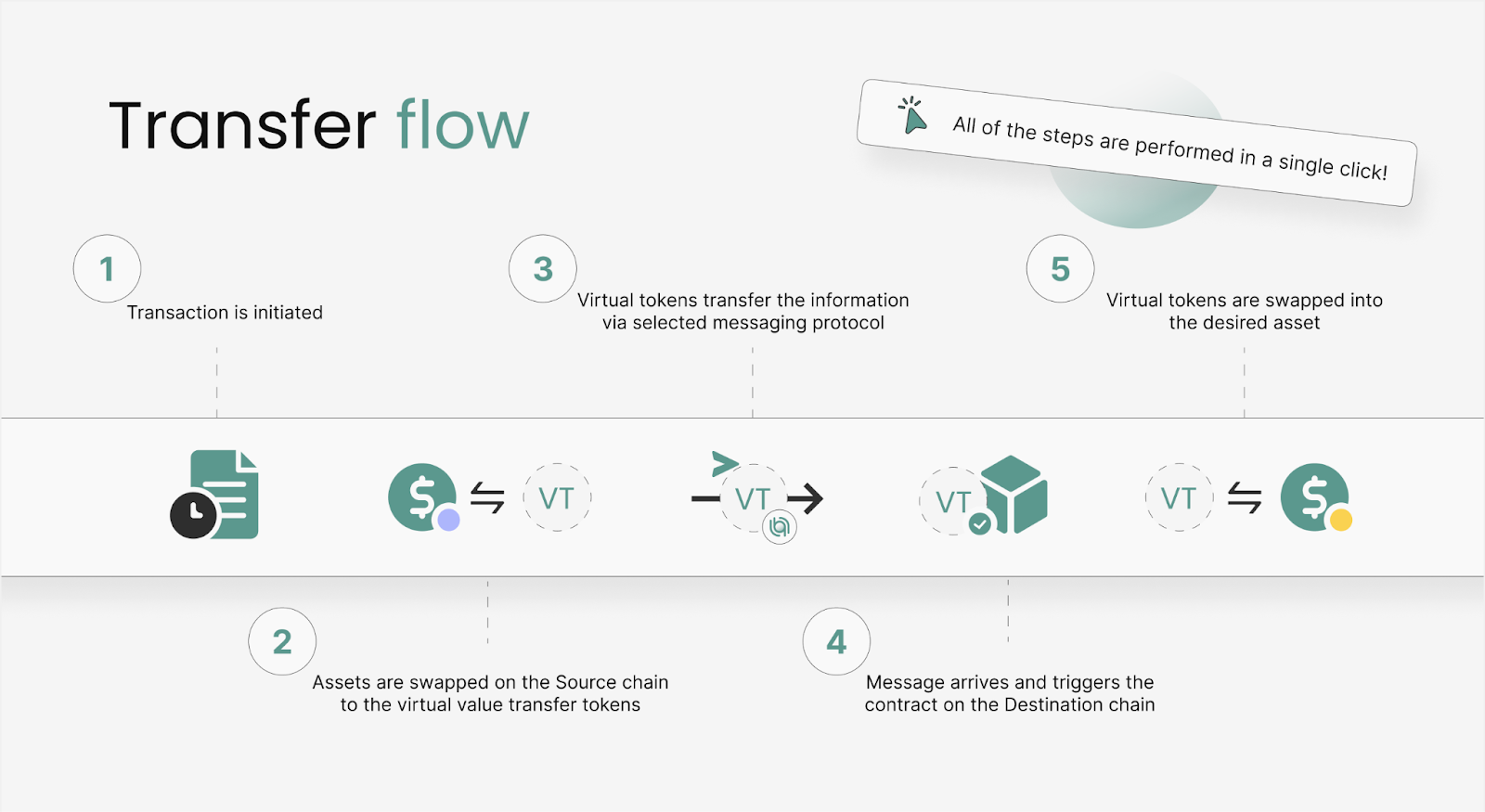 Transfer flow

All of the steps are performed in a single click!

1
Transaction is initiated

3
Virtual tokens transfer the information via selected messaging protocol

5
Virtual tokens are swapped into the desired asset

VT

VT

VT

VT

2
Assets are swapped on the Source chain to the virtual value transfer tokens

4
Message arrives and triggers the contract on the Destination chain