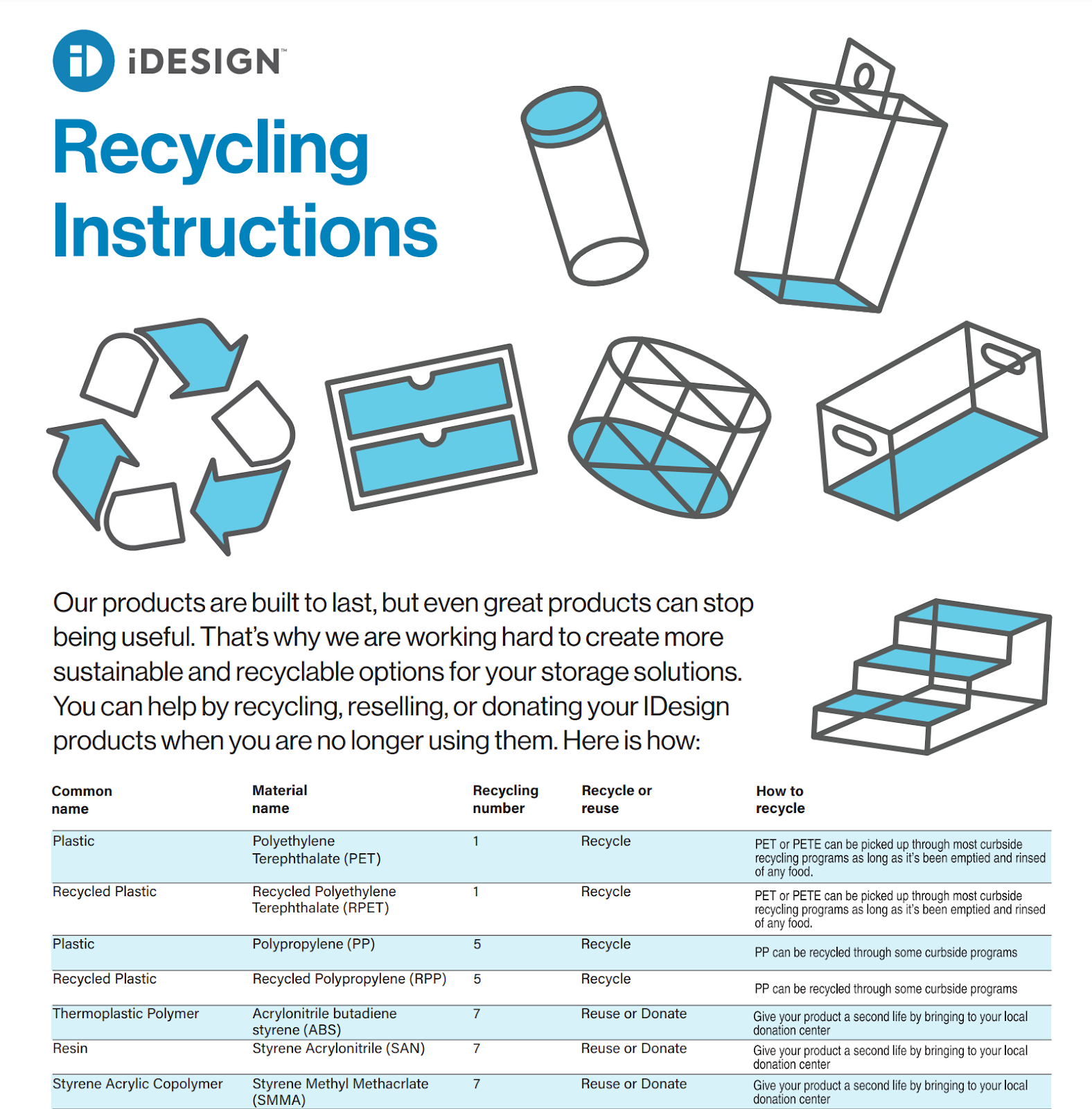 iDESIGN™

Recycling Instructions

Our products are built to last, but even great products can stop being useful. That's why we are working hard to create more sustainable and recyclable options for your storage solutions. You can help by recycling, reselling, or donating your IDesign products when you are no longer using them. Here is how:

| Common name | Material name | Recycling number | Recycle or reuse | How to recycle |
|---|---|---|---|---|
| Plastic | Polyethylene Terephthalate (PET) | 1 | Recycle | PET or PETE can be picked up through most curbside recycling programs as long as it's been emptied and rinsed of any food. |
| Recycled Plastic | Recycled Polyethylene Terephthalate (RPET) | 1 | Recycle | PET or PETE can be picked up through most curbside recycling programs as long as it's been emptied and rinsed of any food. |
| Plastic | Polypropylene (PP) | 5 | Recycle | PP can be recycled through some curbside programs |
| Recycled Plastic | Recycled Polypropylene (RPP) | 5 | Recycle | PP can be recycled through some curbside programs |
| Thermoplastic Polymer | Acrylonitrile butadiene styrene (ABS) | 7 | Reuse or Donate | Give your product a second life by bringing to your local donation center |
| Resin | Styrene Acrylonitrile (SAN) | 7 | Reuse or Donate | Give your product a second life by bringing to your local donation center |
| Styrene Acrylic Copolymer | Styrene Methyl Methacrlate (SMMA) | 7 | Reuse or Donate | Give your product a second life by bringing to your local donation center |