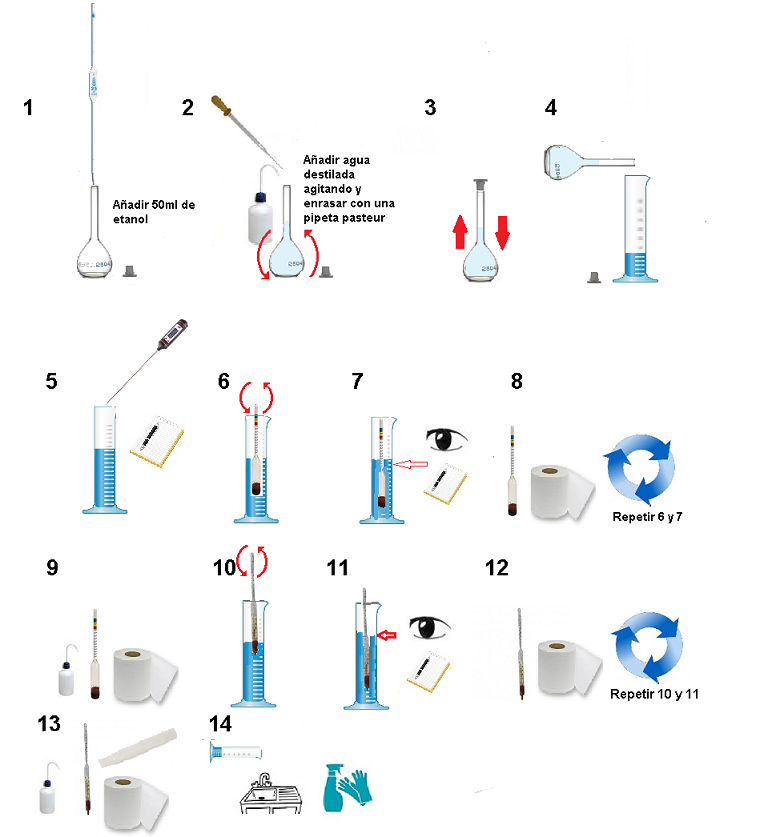 1

Añadir 50ml de etanol

2

Añadir agua destilada agitando y enrasar con una pipeta pasteur

3

4

5

6

7

8

Repetir 6 y 7

9

10

11

12

Repetir 10 y 11

13

14