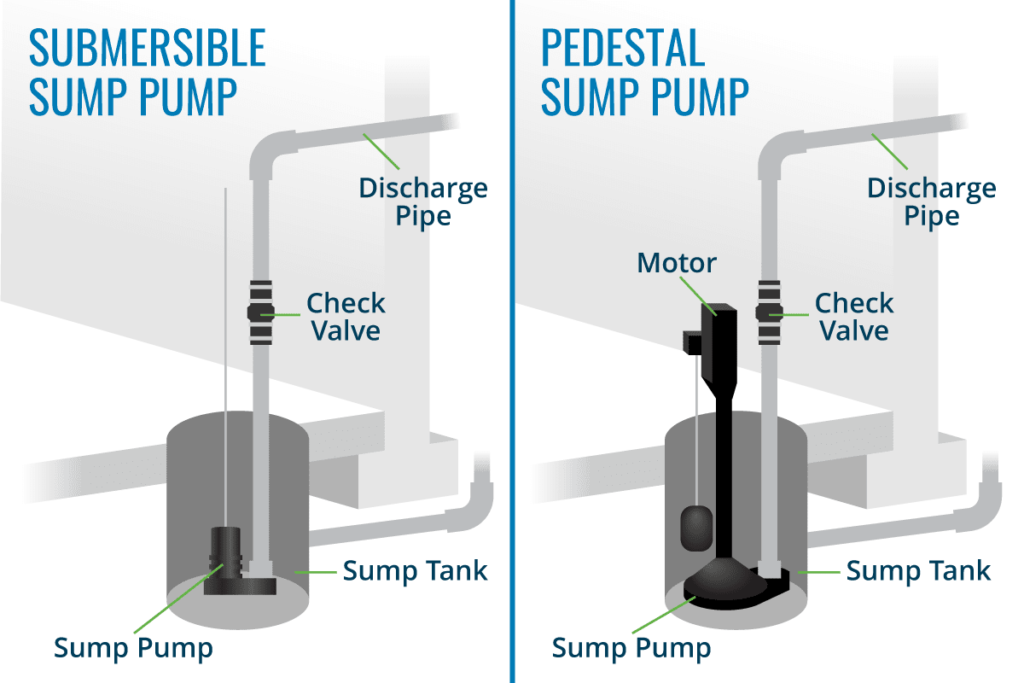 SUBMERSIBLE SUMP PUMP

Discharge Pipe

Check Valve

Sump Tank

Sump Pump

PEDESTAL SUMP PUMP

Discharge Pipe

Motor

Check Valve

Sump Tank

Sump Pump