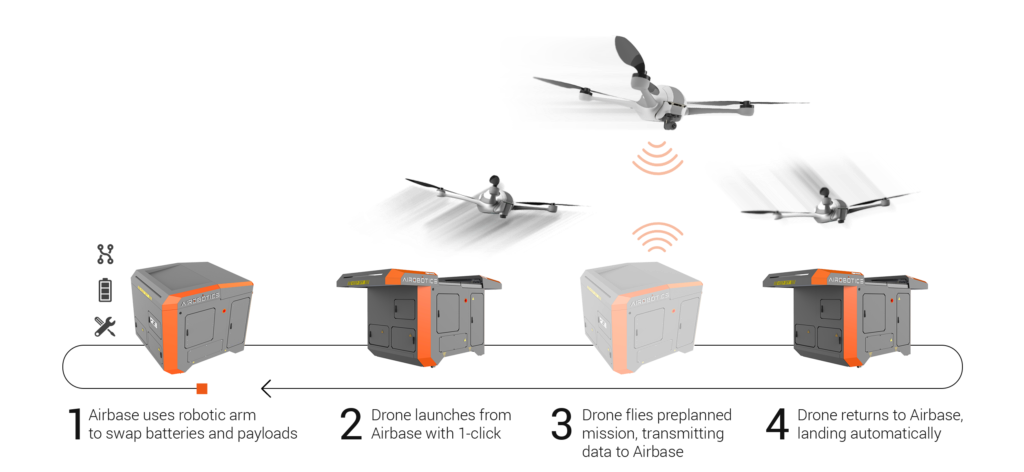 AIROBOTICS

AIROBOTICS

AIROBOTICS

1 Airbase uses robotic arm to swap batteries and payloads

2 Drone launches from Airbase with 1-click

3 Drone flies preplanned mission, transmitting data to Airbase

4 Drone returns to Airbase, landing automatically