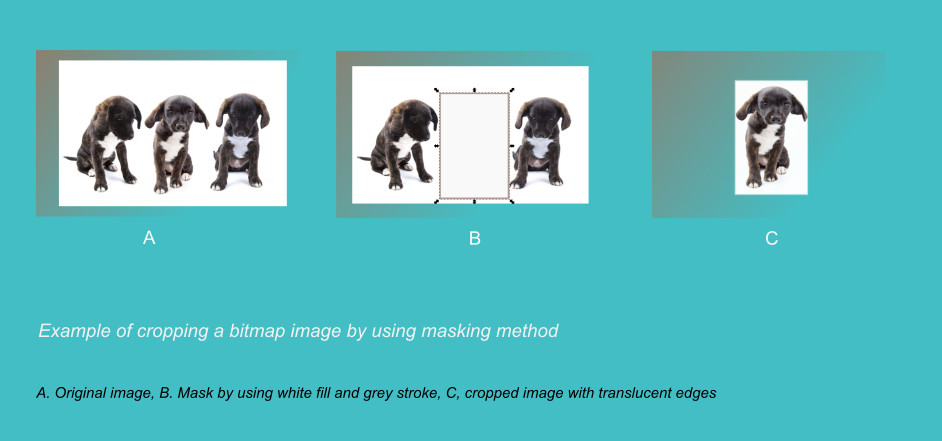 A

B

C

Example of cropping a bitmap image by using masking method

A. Original image, B. Mask by using white fill and grey stroke, C, cropped image with translucent edges