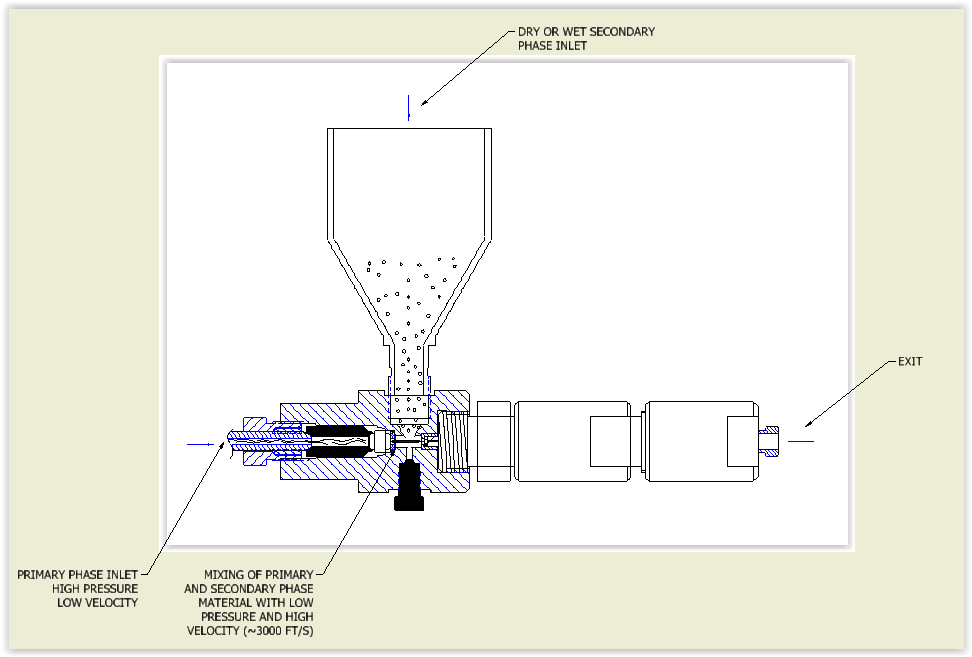 DRY OR WET SECONDARY PHASE INLET

EXIT

PRIMARY PHASE INLET HIGH PRESSURE LOW VELOCITY

MIXING OF PRIMARY AND SECONDARY PHASE MATERIAL WITH LOW PRESSURE AND HIGH VELOCITY (~3000 FT/S)