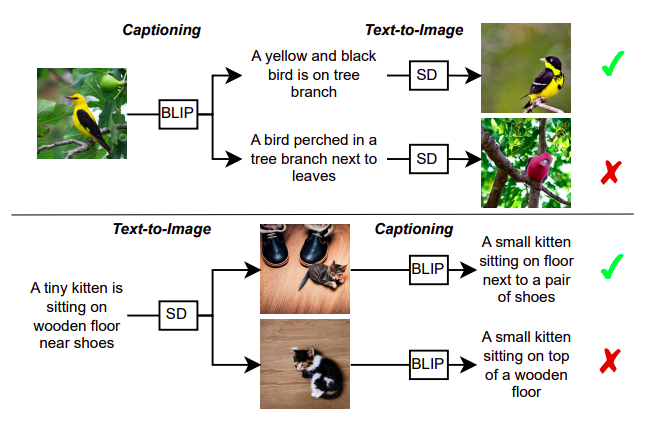 Captioning

Text-to-Image

BLIP

A yellow and black bird is on tree branch

SD

✓

A bird perched in a tree branch next to leaves

SD

✗

Text-to-Image

Captioning

A tiny kitten is sitting on wooden floor near shoes

SD

BLIP

A small kitten sitting on floor next to a pair of shoes

✓

BLIP

A small kitten sitting on top of a wooden floor

✗