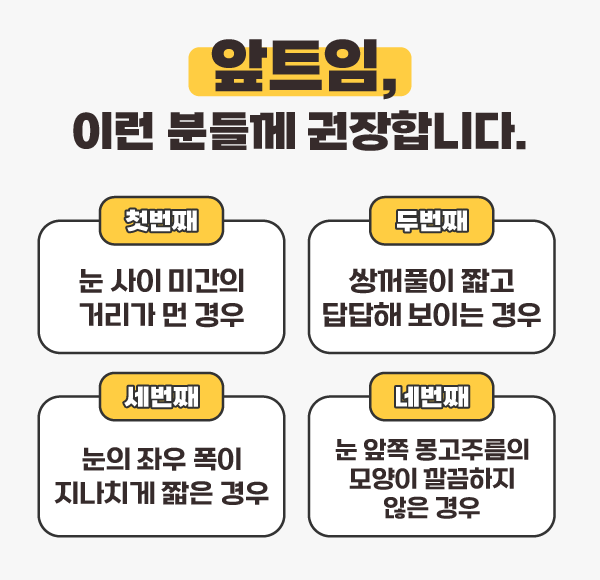 앞트임,
이런 분들께 권장합니다.

첫번째

눈 사이 미간의
거리가 먼 경우

두번째

쌍꺼풀이 짧고
답답해 보이는 경우

세번째

눈의 좌우 폭이
지나치게 짧은 경우

네번째

눈 앞쪽 몽고주름의
모양이 깔끔하지
않은 경우