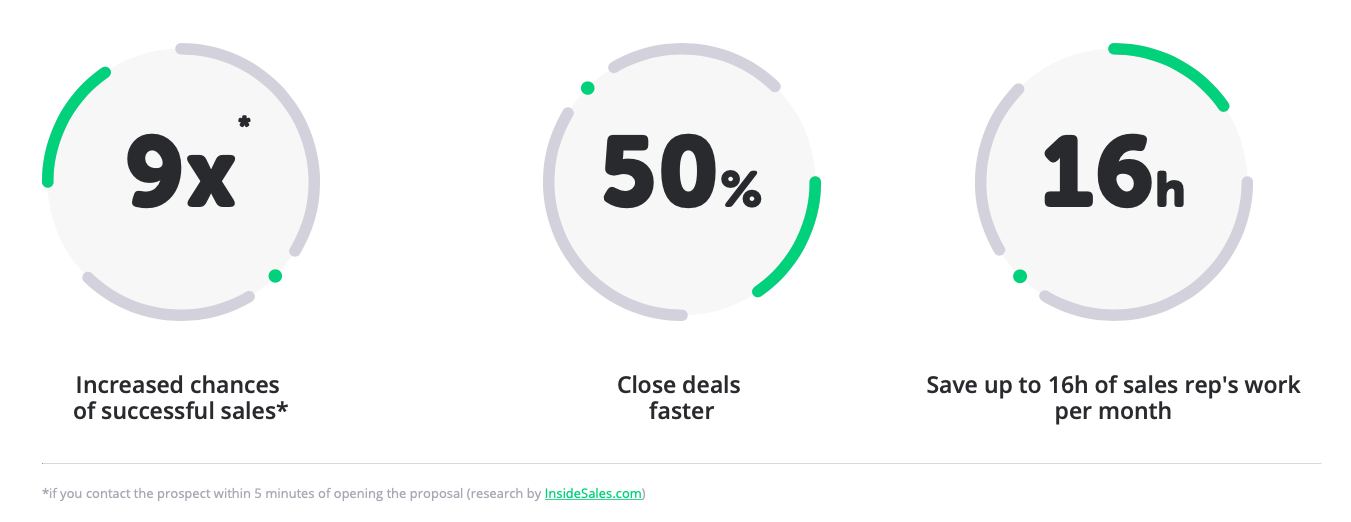 9x*

Increased chances of successful sales*

50%

Close deals faster

16h

Save up to 16h of sales rep's work per month

*if you contact the prospect within 5 minutes of opening the proposal (research by InsideSales.com)