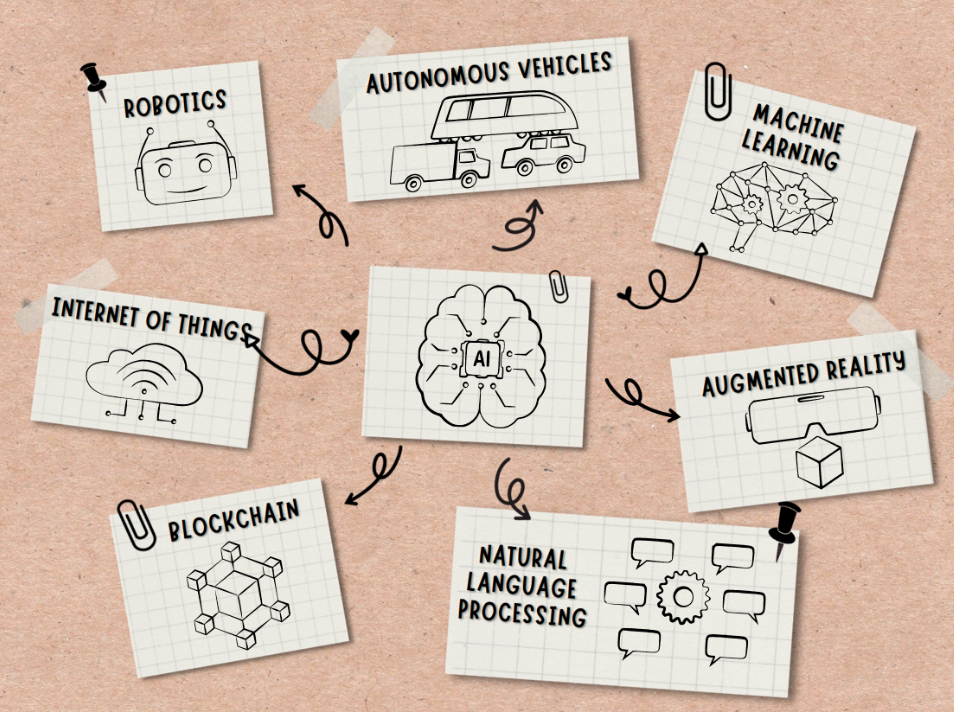 ROBOTICS

AUTONOMOUS VEHICLES

MACHINE LEARNING

INTERNET OF THINGS

AI

AUGMENTED REALITY

BLOCKCHAIN

NATURAL LANGUAGE PROCESSING