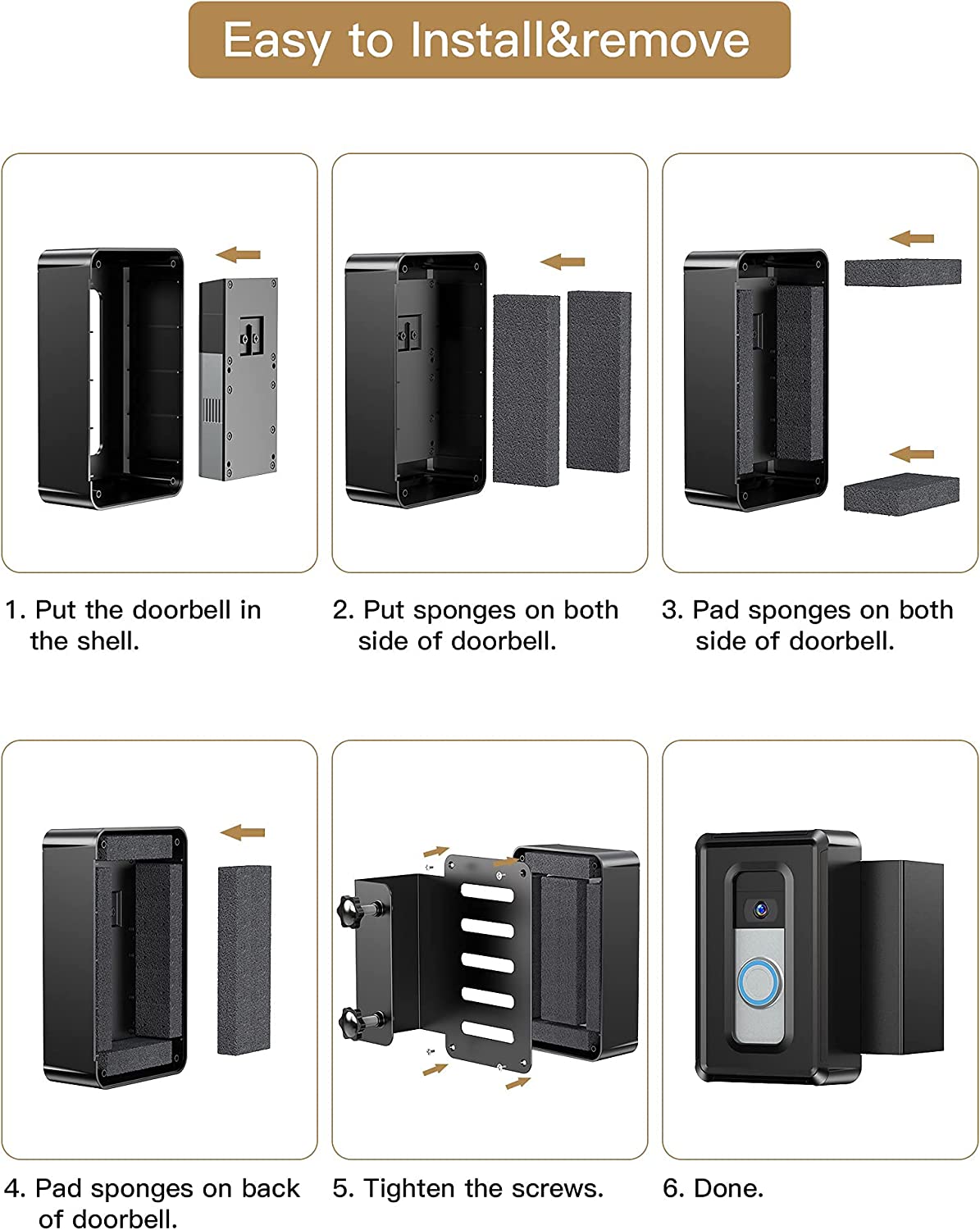 Easy to Install&remove

1. Put the doorbell in the shell.

2. Put sponges on both side of doorbell.

3. Pad sponges on both side of doorbell.

4. Pad sponges on back of doorbell.

5. Tighten the screws.

6. Done.